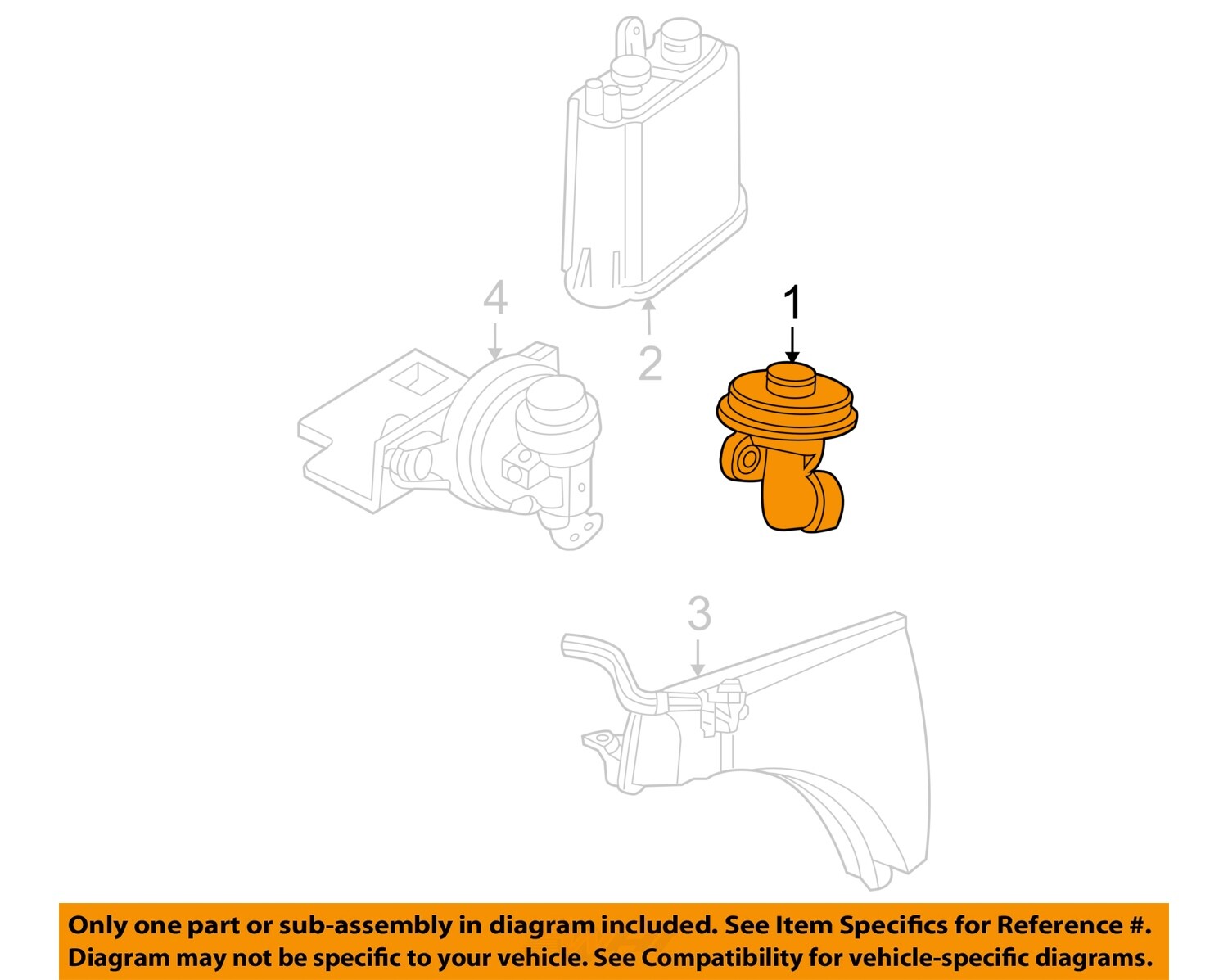 4

2

1

3

Only one part or sub-assembly in diagram included. See Item Specifics for Reference #.
Diagram may not be specific to your vehicle. See Compatibility for vehicle-specific diagrams.