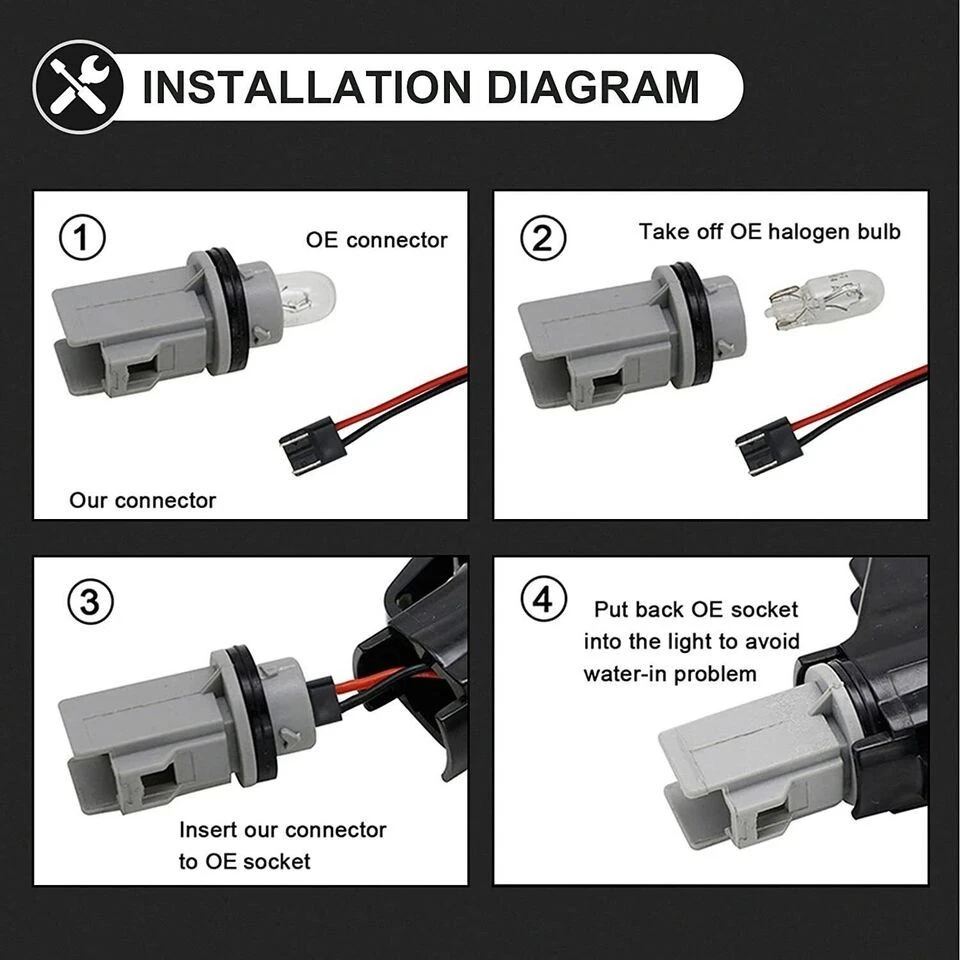 INSTALLATION DIAGRAM

①
OE connector
Our connector

②
Take off OE halogen bulb

③
Insert our connector to OE socket

④
Put back OE socket into the light to avoid water-in problem