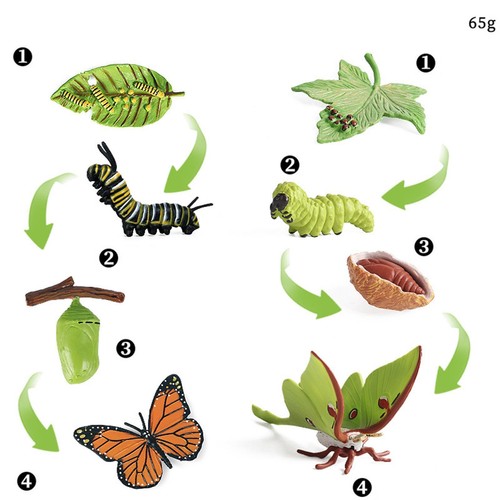 65g

❶

❷

❸

❹

❶

❷

❸

❹