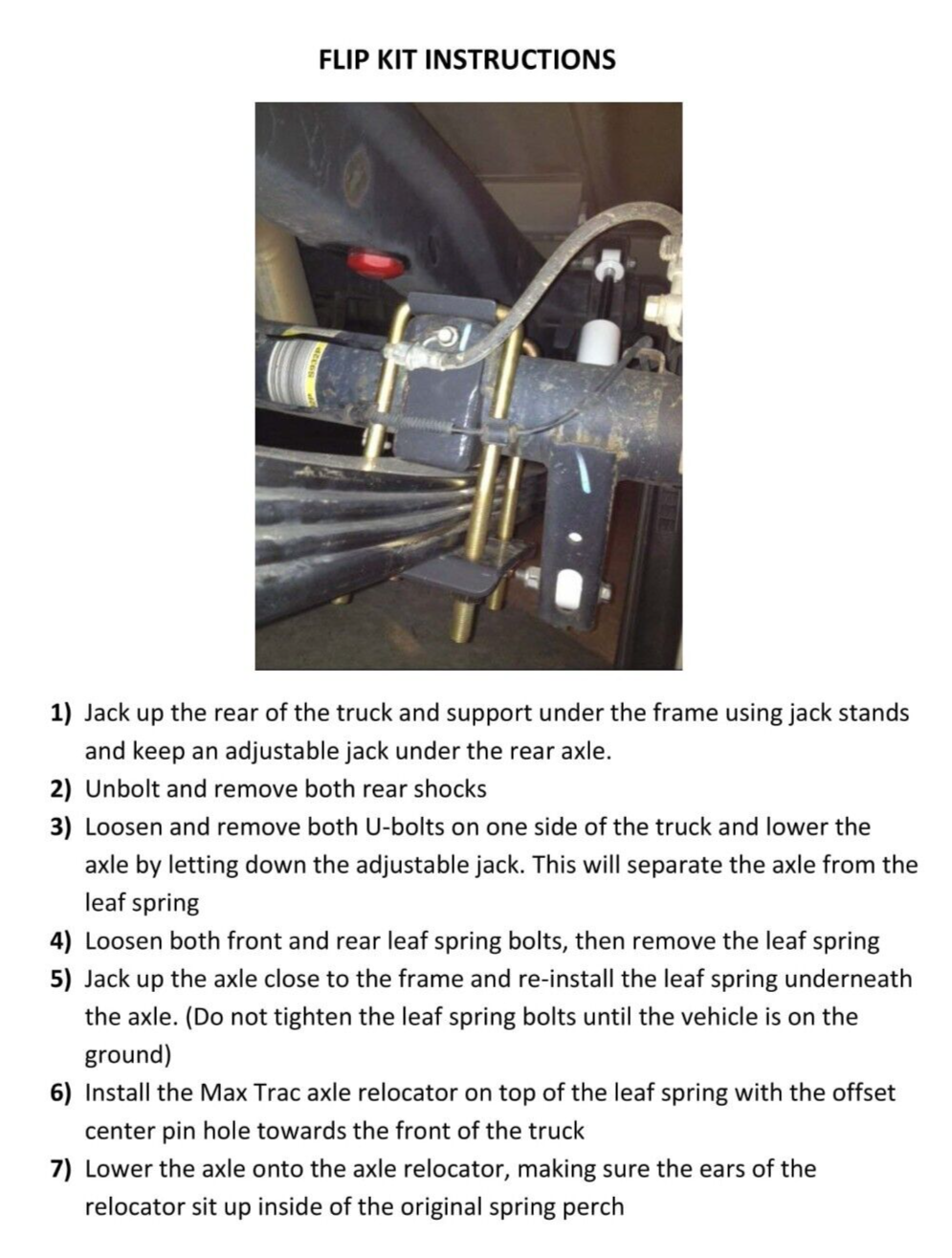 FLIP KIT INSTRUCTIONS

1) Jack up the rear of the truck and support under the frame using jack stands and keep an adjustable jack under the rear axle.
2) Unbolt and remove both rear shocks
3) Loosen and remove both U-bolts on one side of the truck and lower the axle by letting down the adjustable jack. This will separate the axle from the leaf spring
4) Loosen both front and rear leaf spring bolts, then remove the leaf spring
5) Jack up the axle close to the frame and re-install the leaf spring underneath the axle. (Do not tighten the leaf spring bolts until the vehicle is on the ground)
6) Install the Max Trac axle relocator on top of the leaf spring with the offset center pin hole towards the front of the truck
7) Lower the axle onto the axle relocator, making sure the ears of the relocator sit up inside of the original spring perch