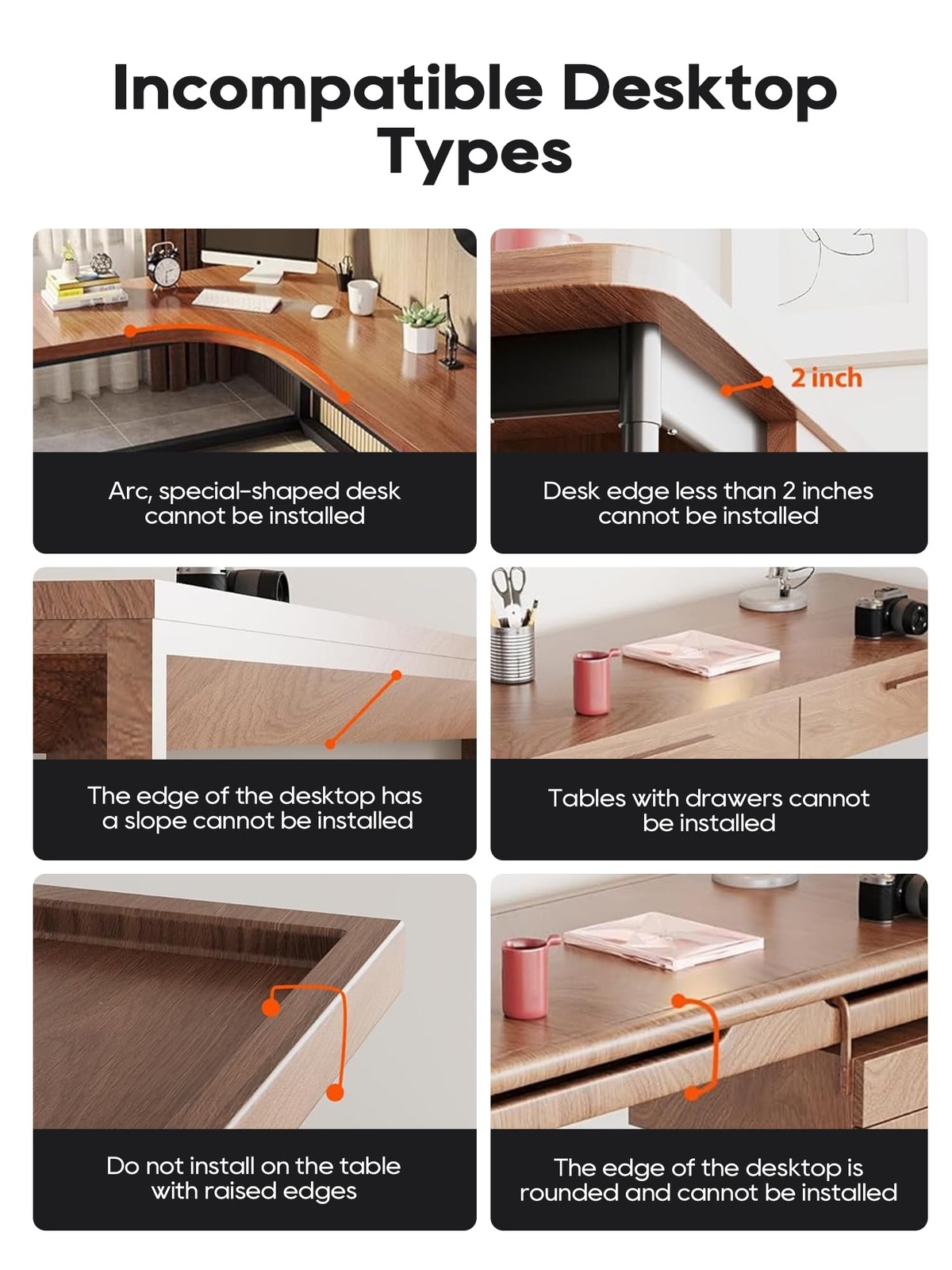 Incompatible Desktop Types

Arc, special-shaped desk cannot be installed

2 inch

Desk edge less than 2 inches cannot be installed

The edge of the desktop has a slope cannot be installed

Tables with drawers cannot be installed

Do not install on the table with raised edges

The edge of the desktop is rounded and cannot be installed