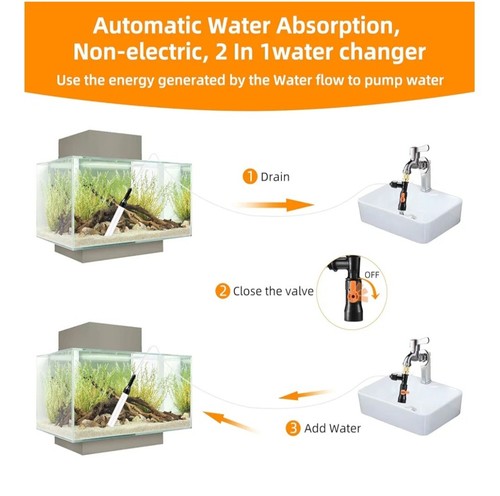 Automatic Water Absorption, Non-electric, 2 In 1water changer

Use the energy generated by the Water flow to pump water

1 Drain

2 Close the valve

OFF

3 Add Water