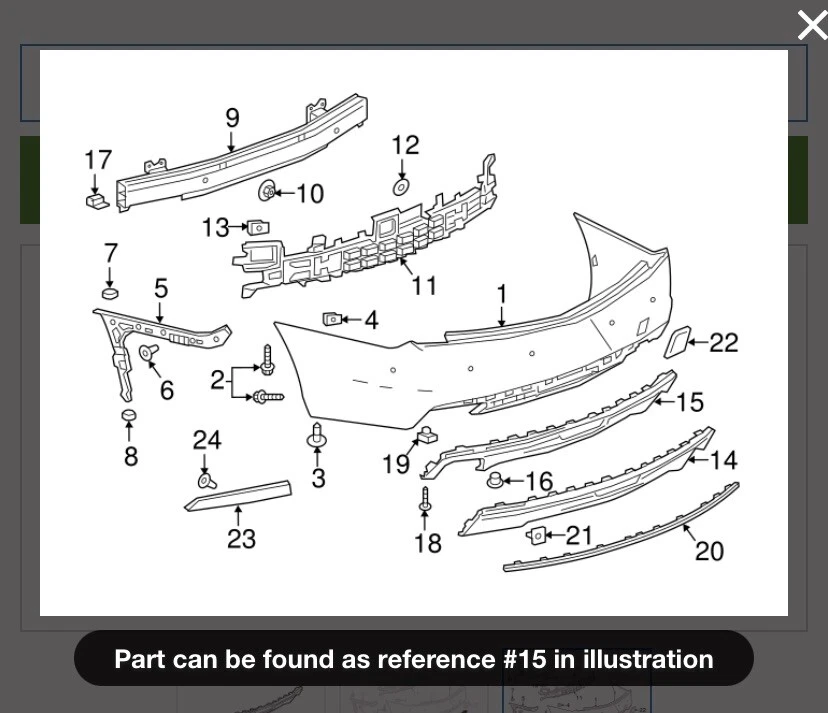 9
17
12
10
13
7
5
11
1
4
22
6
2
15
8
24
3
19
14
16
23
18
21
20

Part can be found as reference #15 in illustration