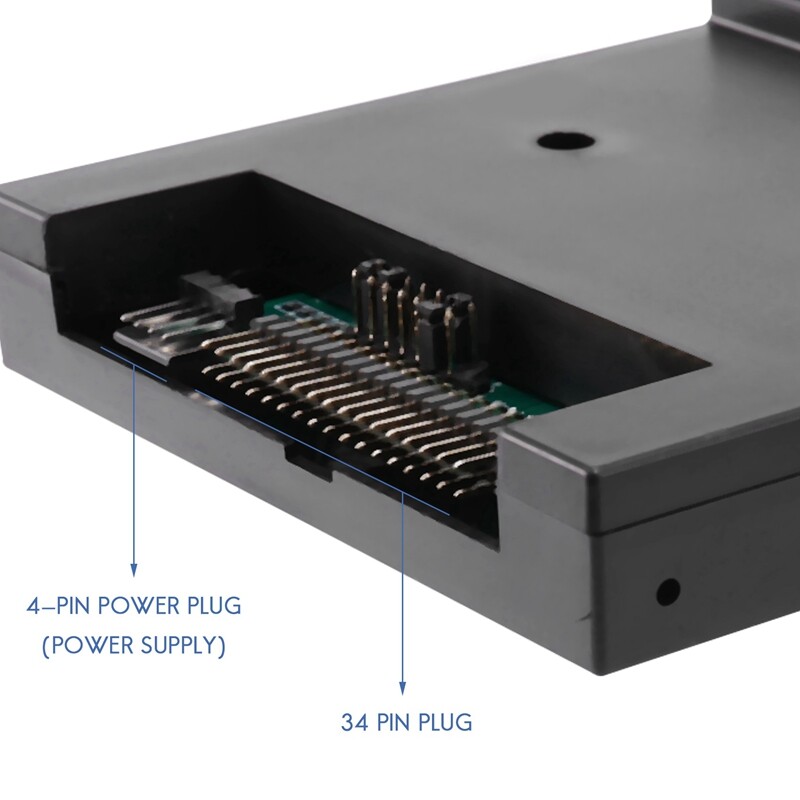 4–PIN POWER PLUG
(POWER SUPPLY)

34 PIN PLUG