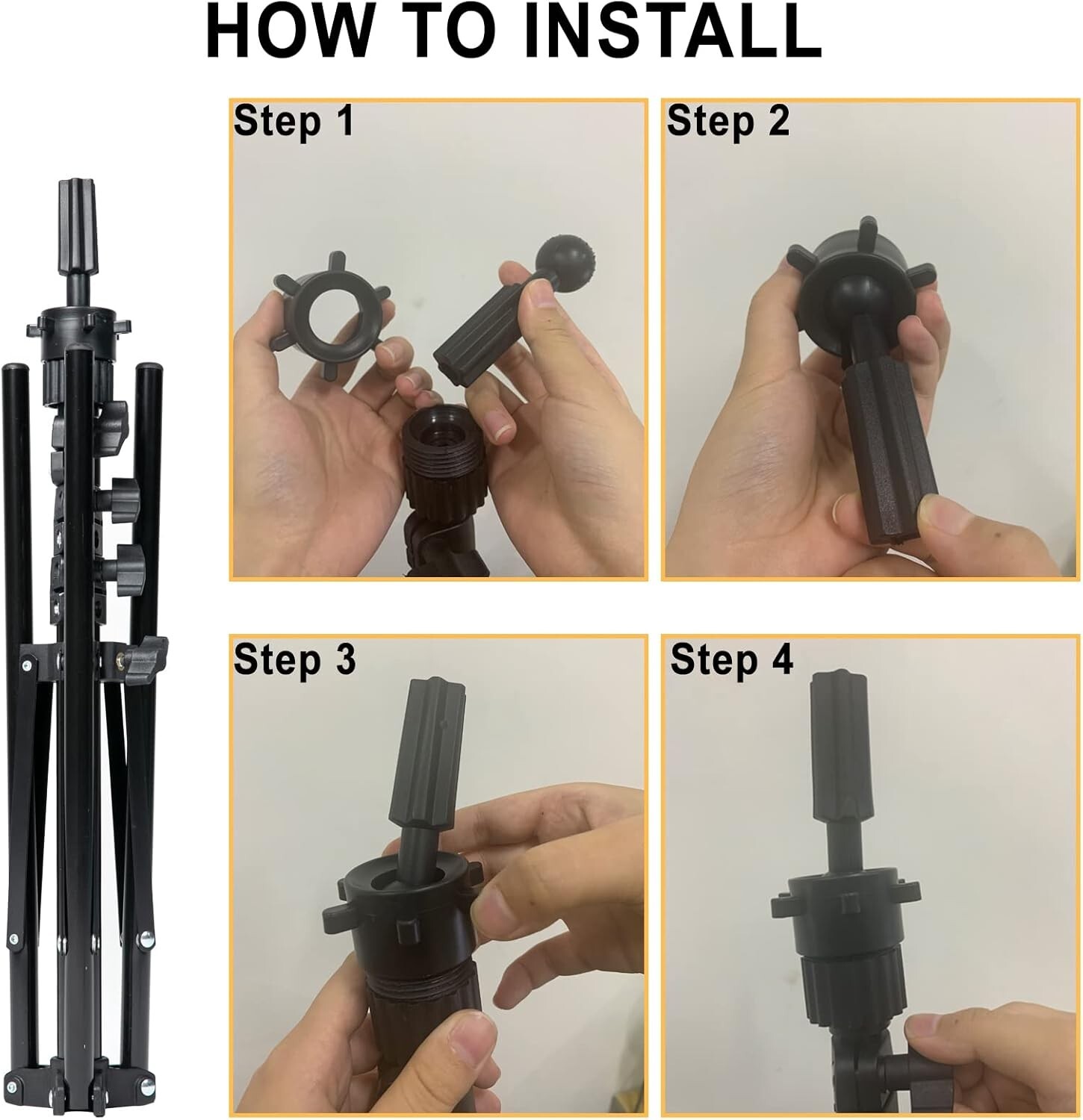 HOW TO INSTALL

Step 1

Step 2

Step 3

Step 4