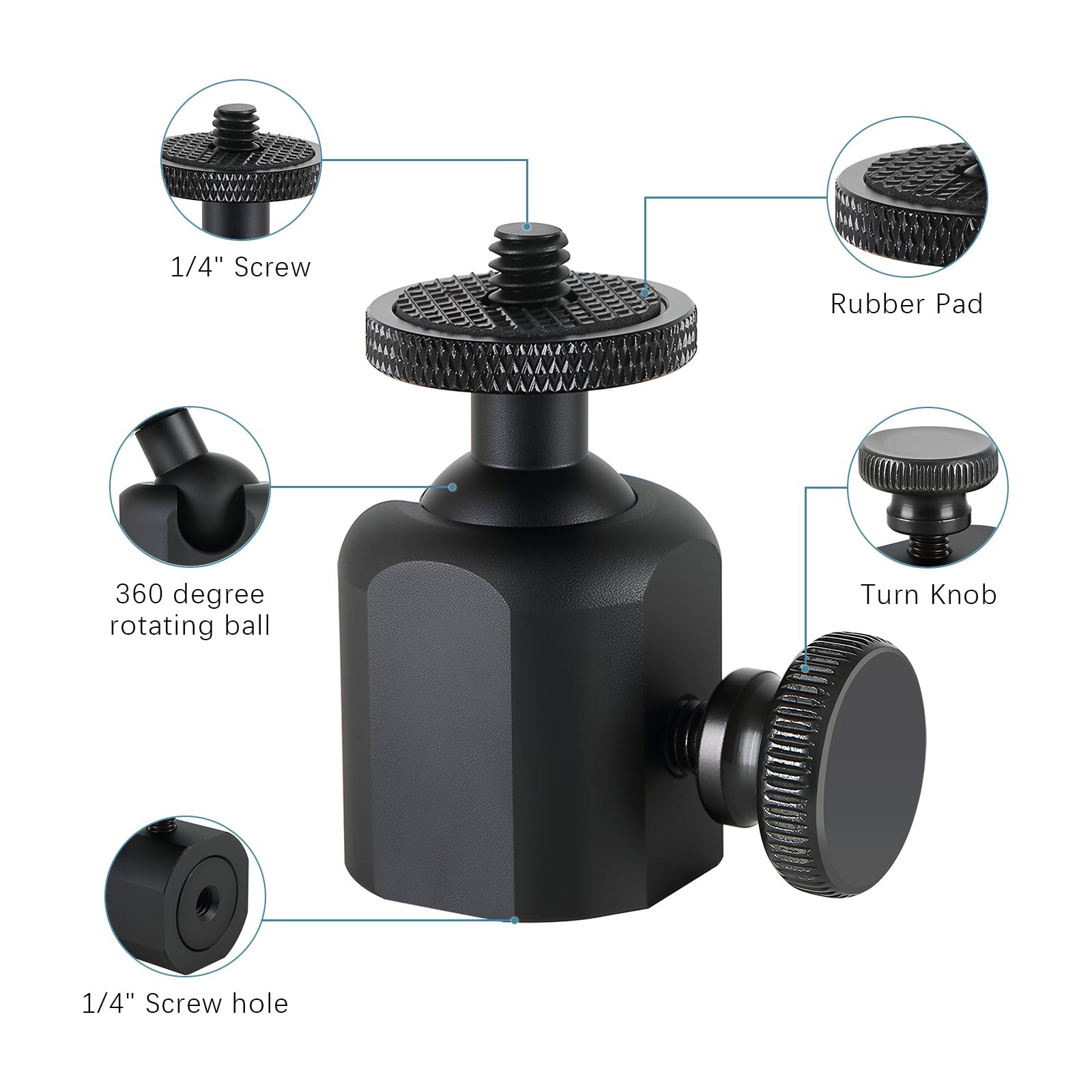 1/4" Screw

Rubber Pad

360 degree rotating ball

Turn Knob

1/4" Screw hole