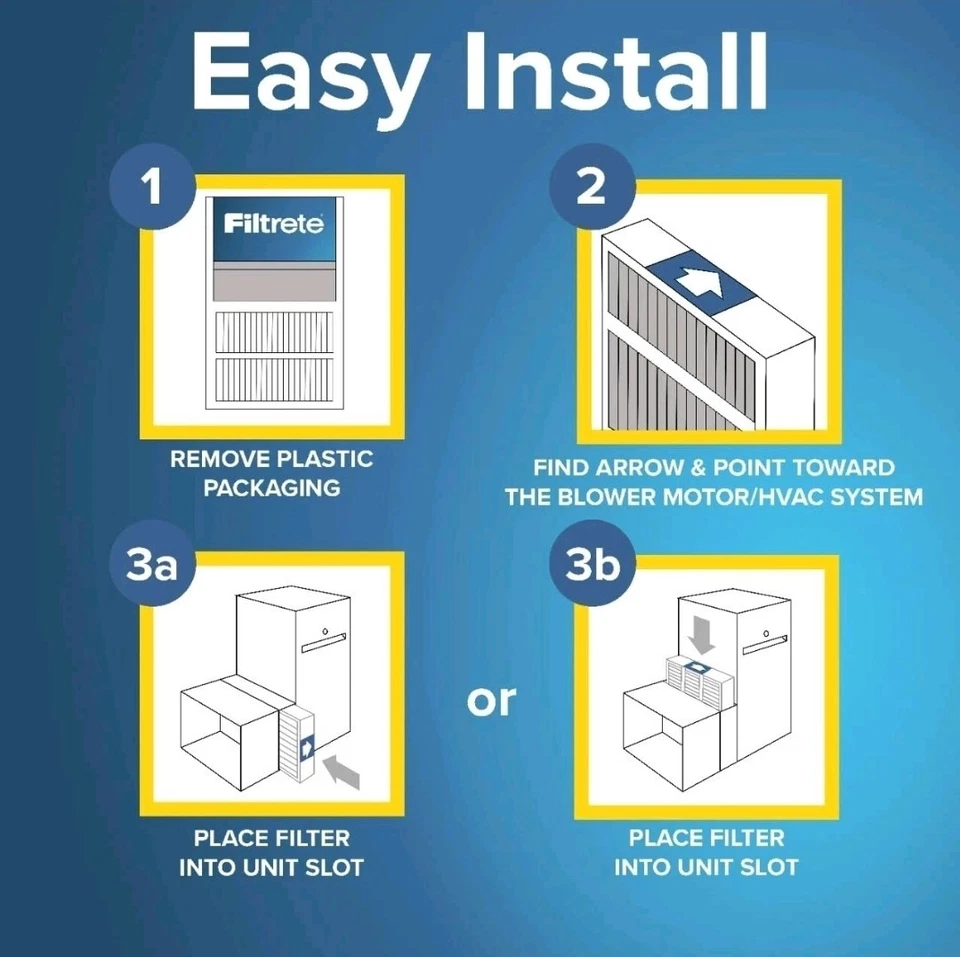 Easy Install

1

Filtrete

REMOVE PLASTIC PACKAGING

2

FIND ARROW & POINT TOWARD THE BLOWER MOTOR/HVAC SYSTEM

3a

PLACE FILTER INTO UNIT SLOT

or

3b

PLACE FILTER INTO UNIT SLOT