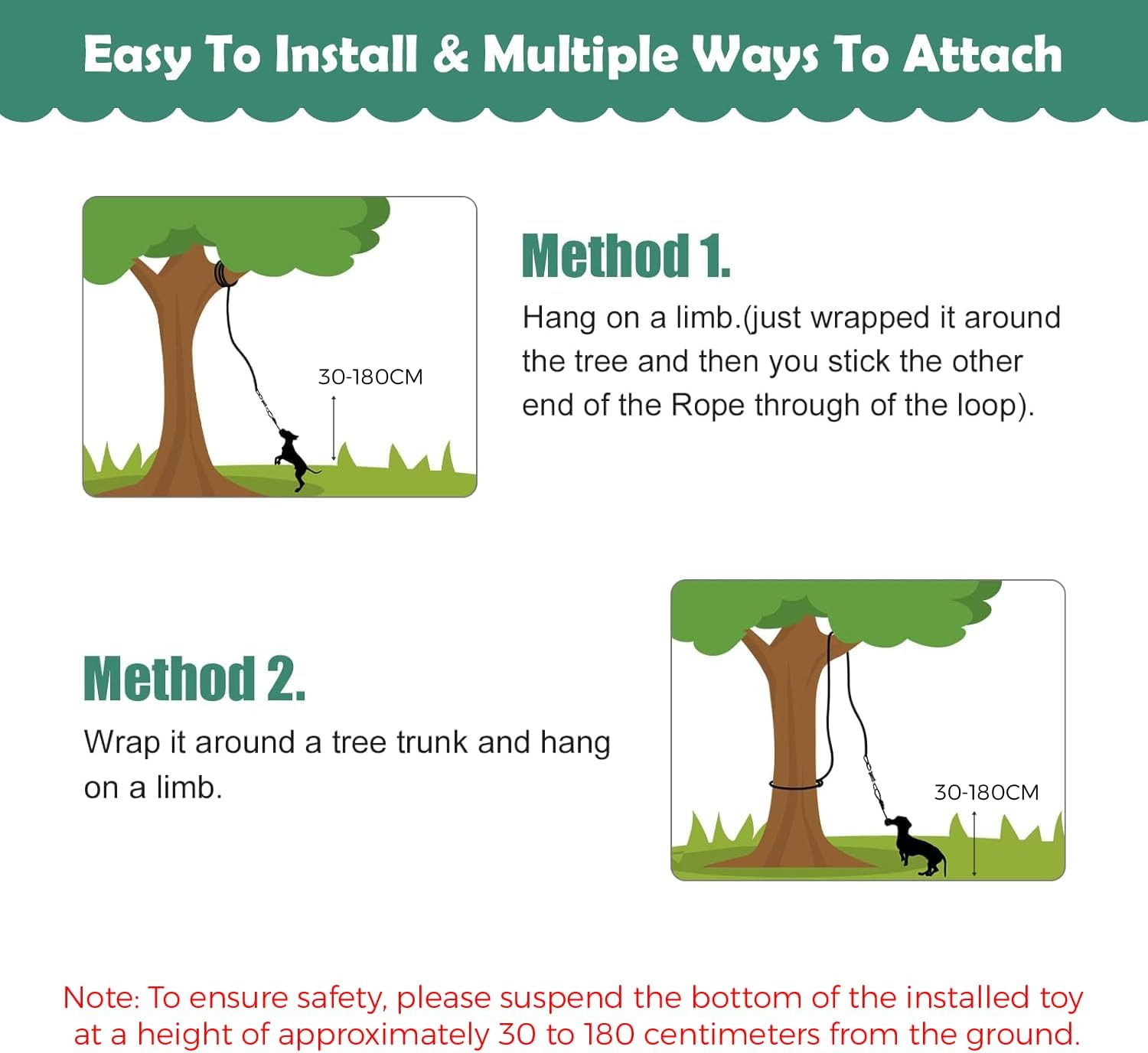 Easy To Install & Multiple Ways To Attach

30-180CM

Method 1.

Hang on a limb.(just wrapped it around the tree and then you stick the other end of the Rope through of the loop).

Method 2.

Wrap it around a tree trunk and hang on a limb.

30-180CM

Note: To ensure safety, please suspend the bottom of the installed toy at a height of approximately 30 to 180 centimeters from the ground.