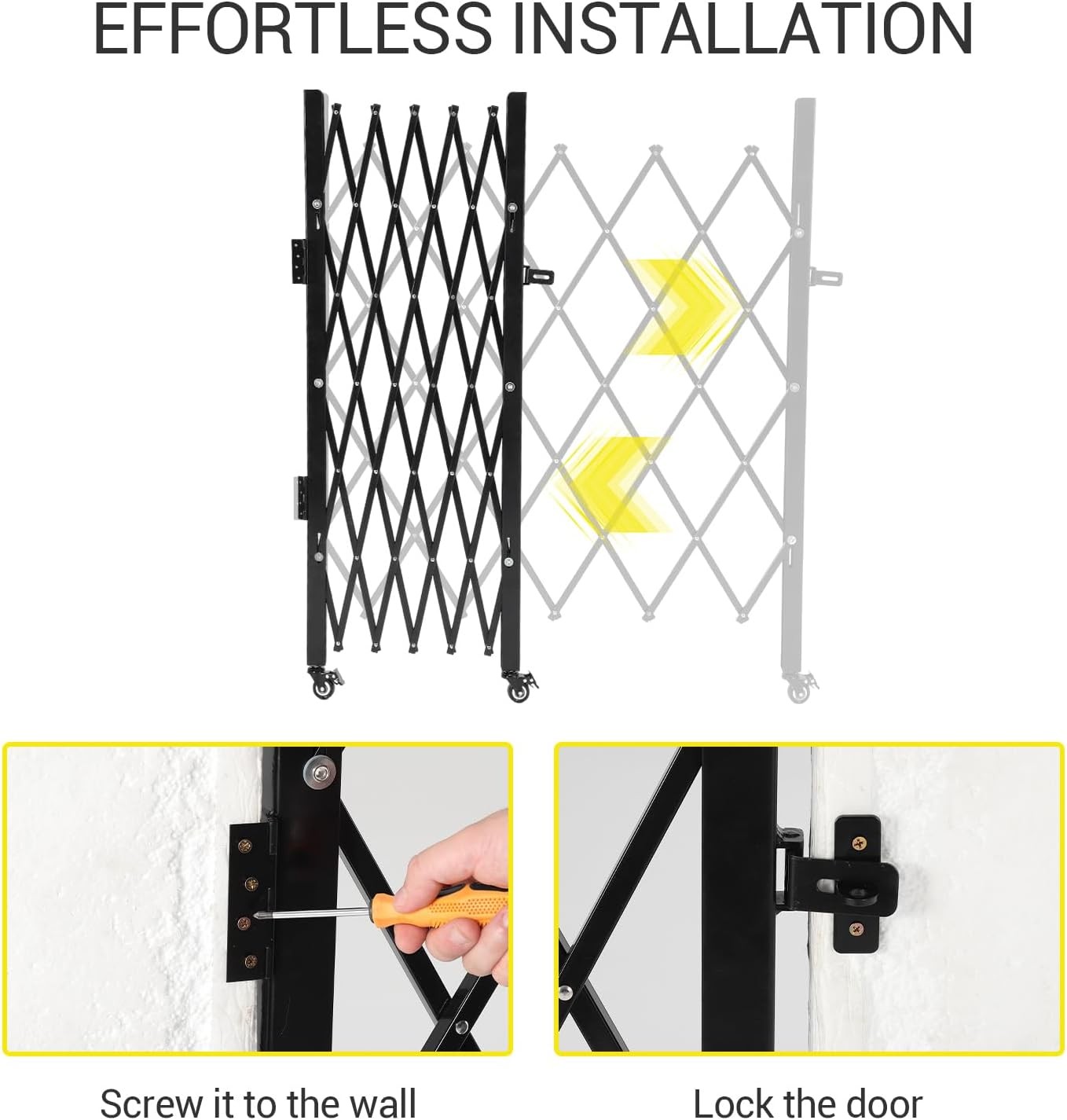 EFFORTLESS INSTALLATION

Screw it to the wall

Lock the door