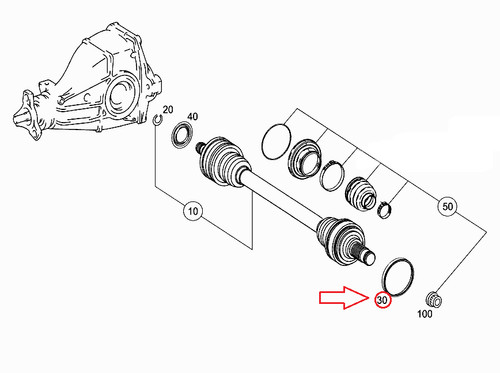 20
40
10
50
30
100