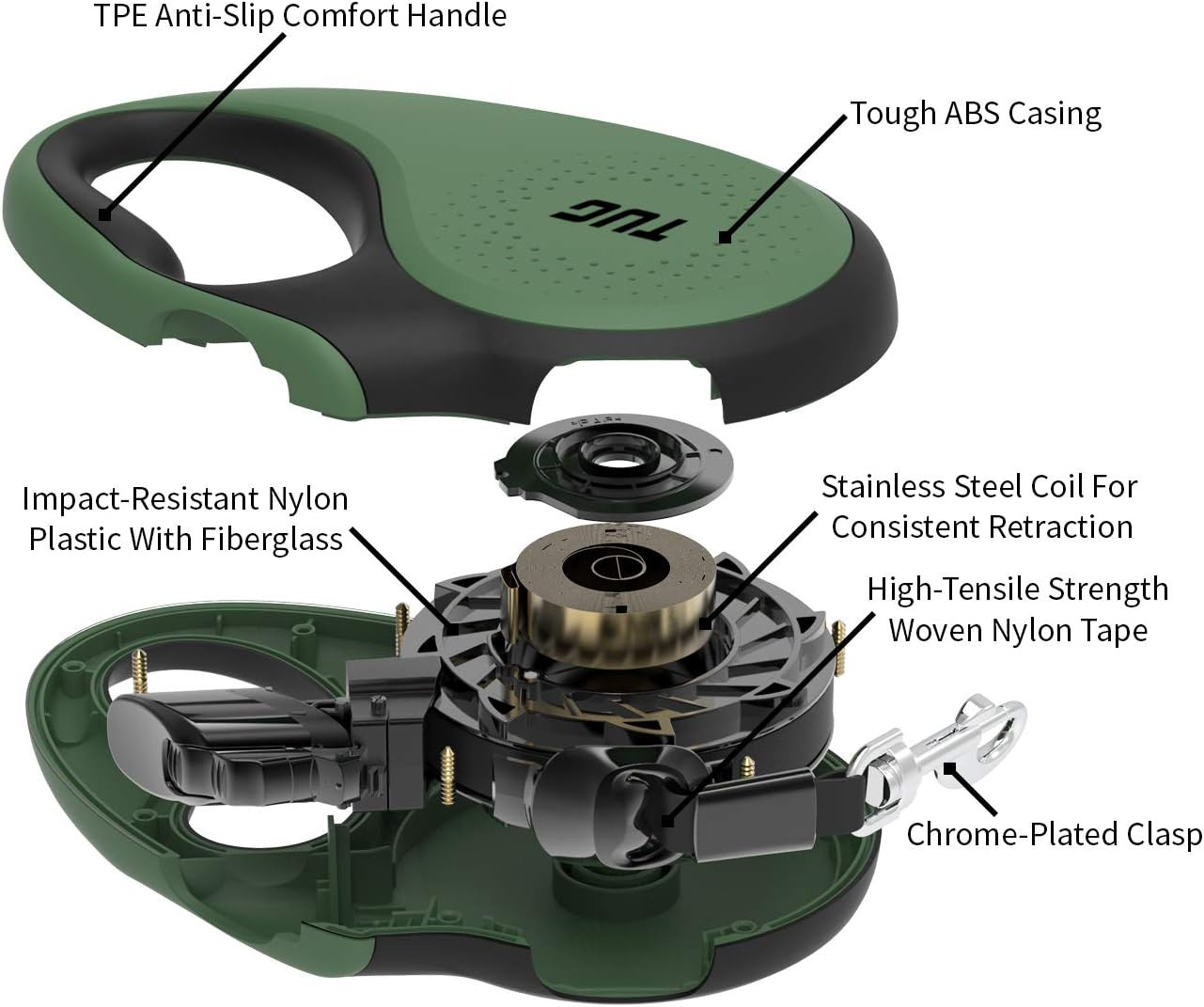 TPE Anti-Slip Comfort Handle

Tough ABS Casing

TUG

Impact-Resistant Nylon Plastic With Fiberglass

Stainless Steel Coil For Consistent Retraction

High-Tensile Strength Woven Nylon Tape

Chrome-Plated Clasp