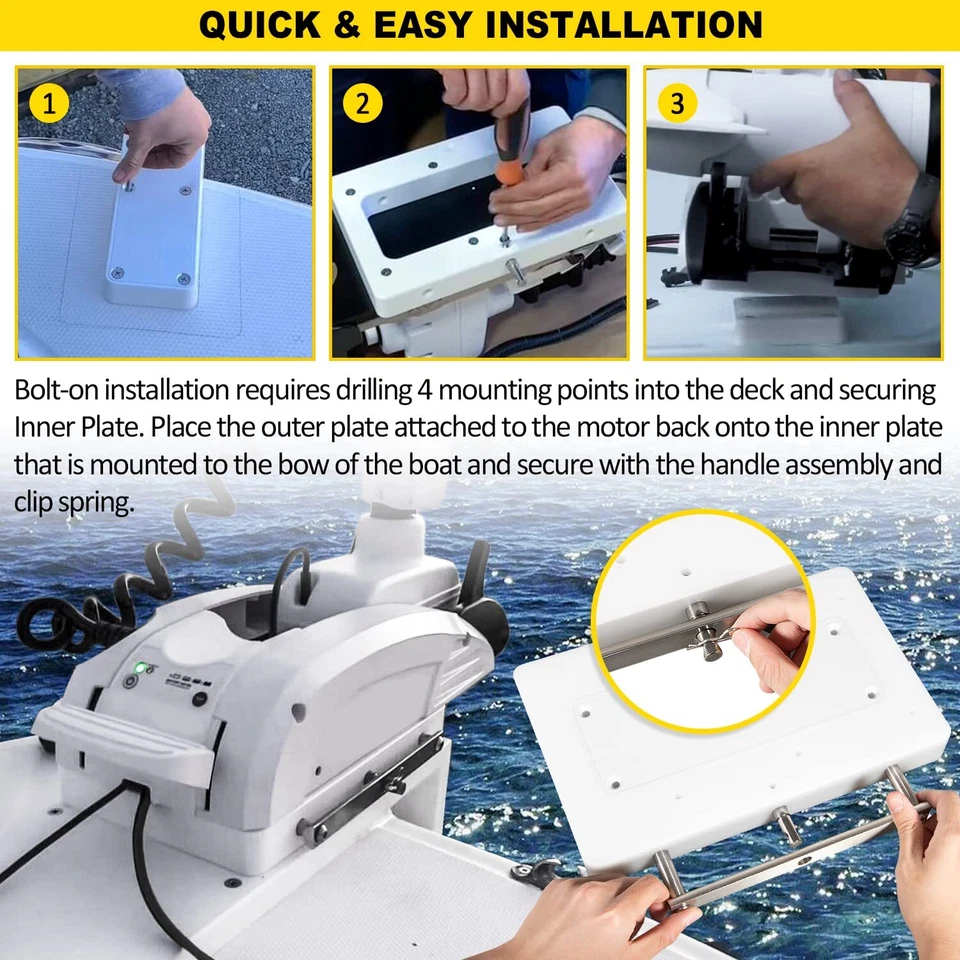 QUICK & EASY INSTALLATION

1

2

3

Bolt-on installation requires drilling 4 mounting points into the deck and securing Inner Plate. Place the outer plate attached to the motor back onto the inner plate that is mounted to the bow of the boat and secure with the handle assembly and clip spring.