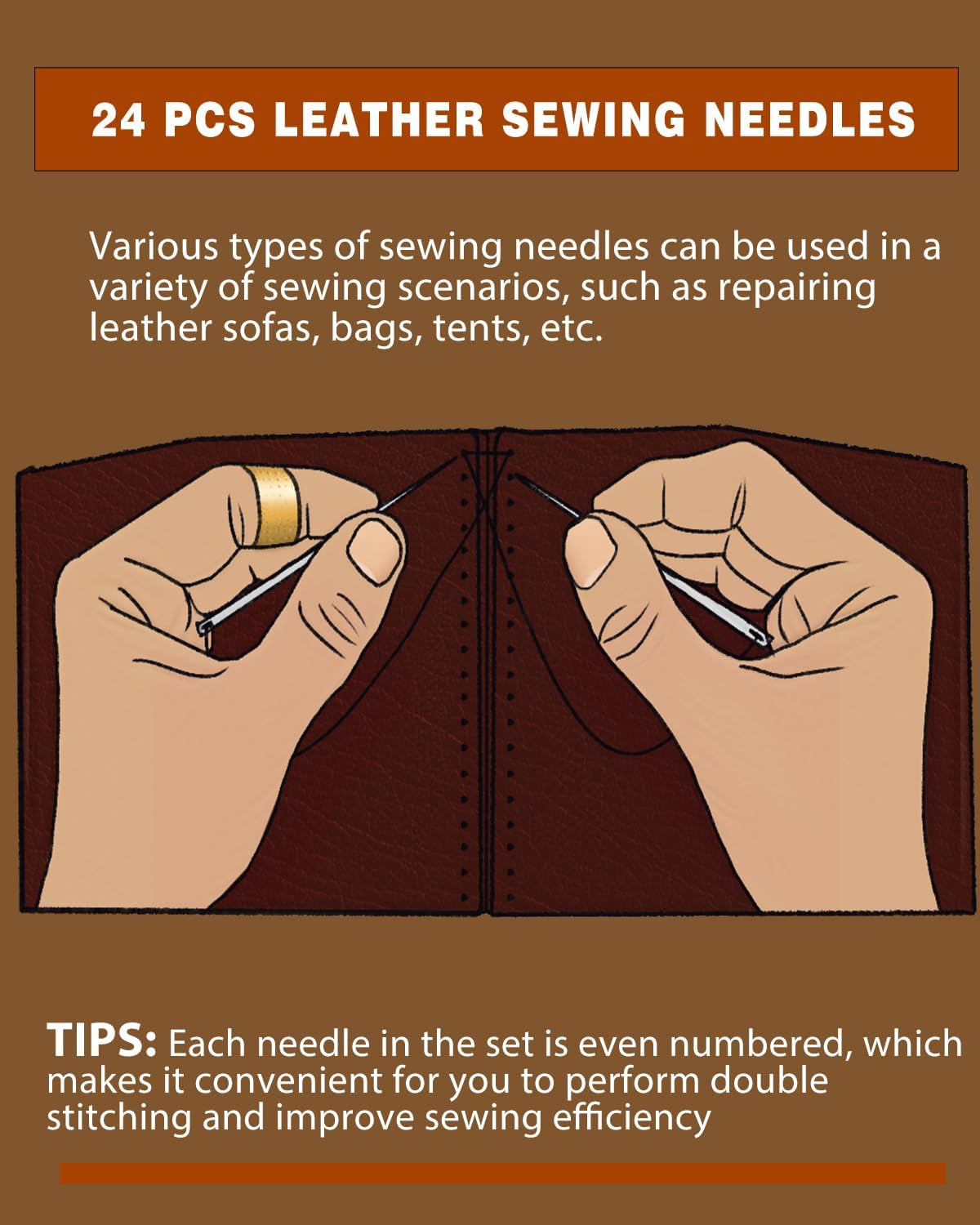 24 PCS LEATHER SEWING NEEDLES

Various types of sewing needles can be used in a variety of sewing scenarios, such as repairing leather sofas, bags, tents, etc.

TIPS: Each needle in the set is even numbered, which makes it convenient for you to perform double stitching and improve sewing efficiency