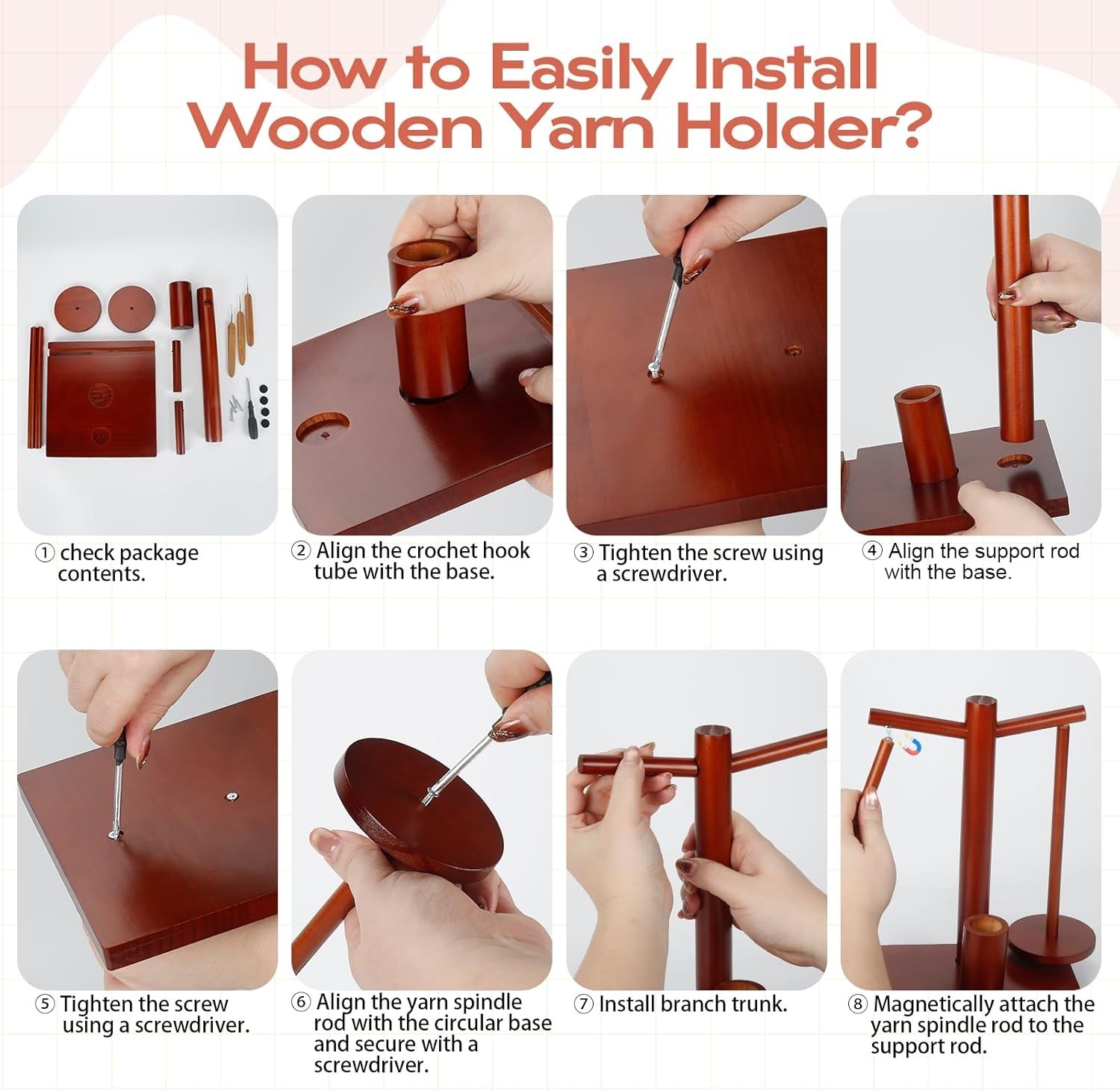 How to Easily Install Wooden Yarn Holder?

① check package contents.

② Align the crochet hook tube with the base.

③ Tighten the screw using a screwdriver.

④ Align the support rod with the base.

⑤ Tighten the screw using a screwdriver.

⑥ Align the yarn spindle rod with the circular base and secure with a screwdriver.

⑦ Install branch trunk.

⑧ Magnetically attach the yarn spindle rod to the support rod.