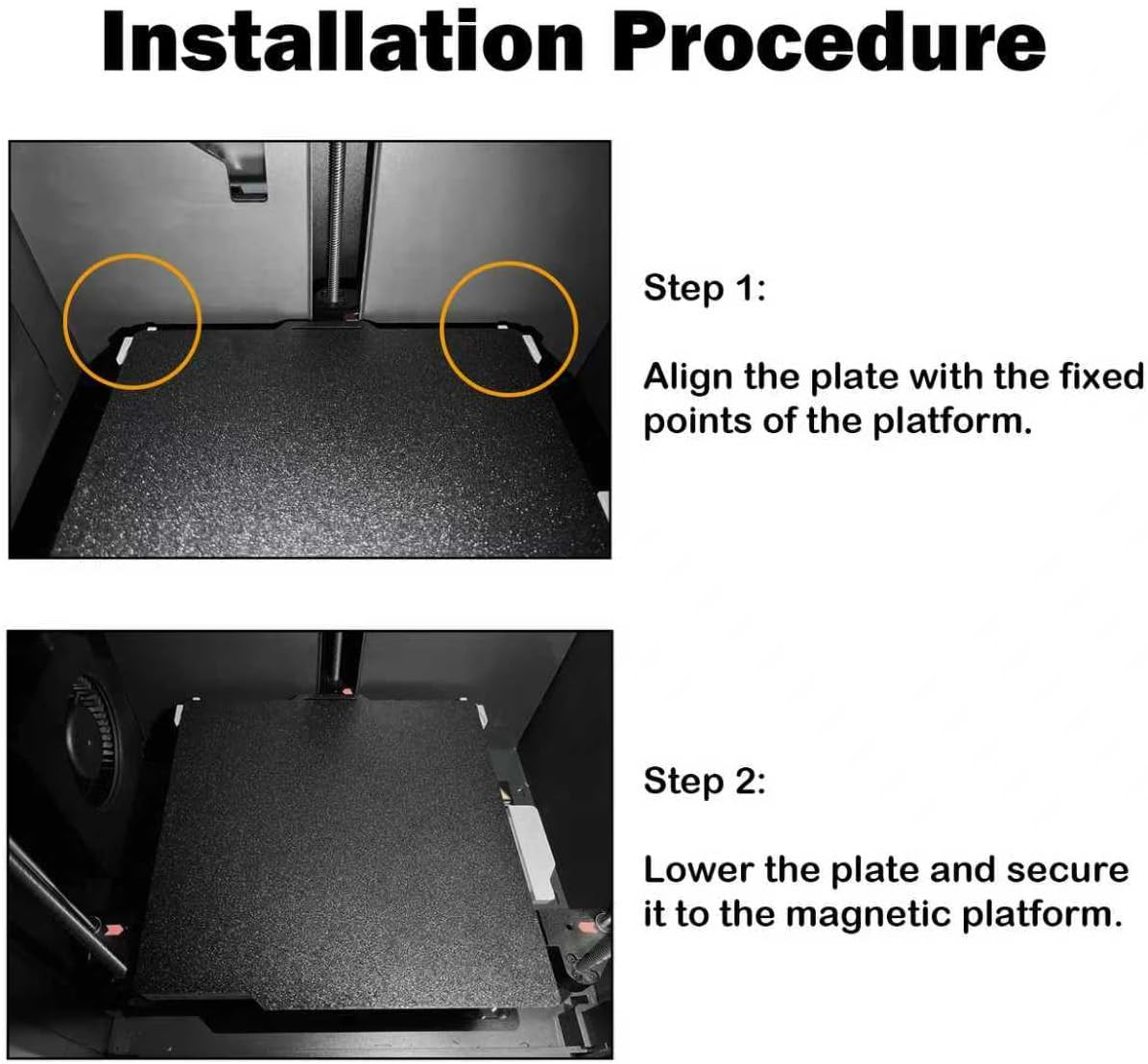 Installation Procedure

Step 1:

Align the plate with the fixed points of the platform.

Step 2:

Lower the plate and secure it to the magnetic platform.