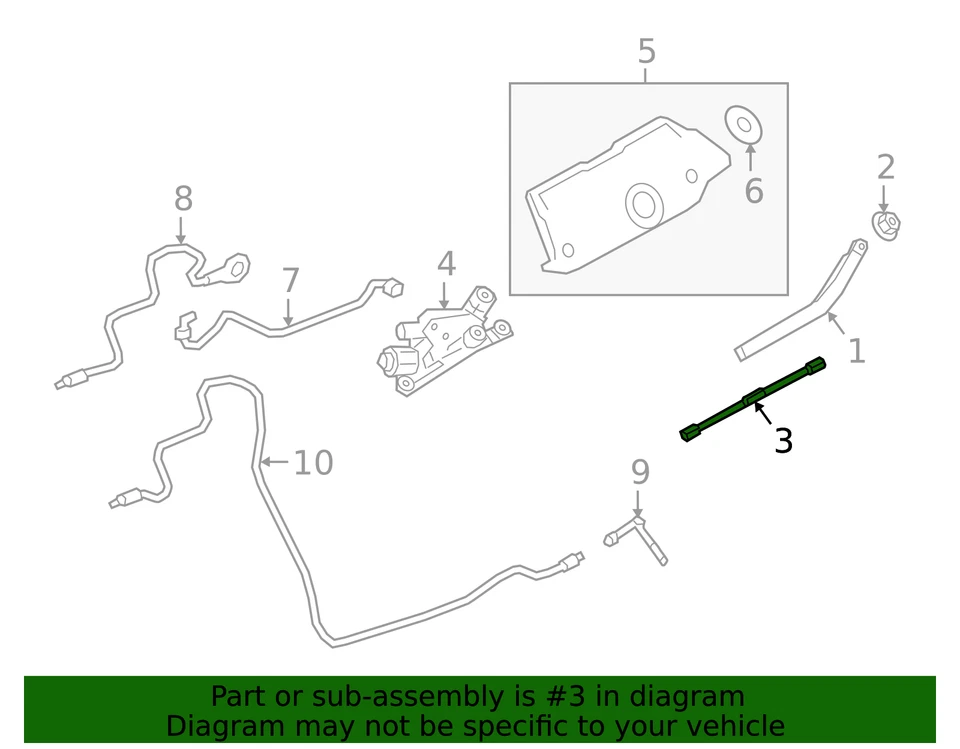 5
6
2
8
7
4
1
3
10
9
Part or sub-assembly is #3 in diagram
Diagram may not be specific to your vehicle