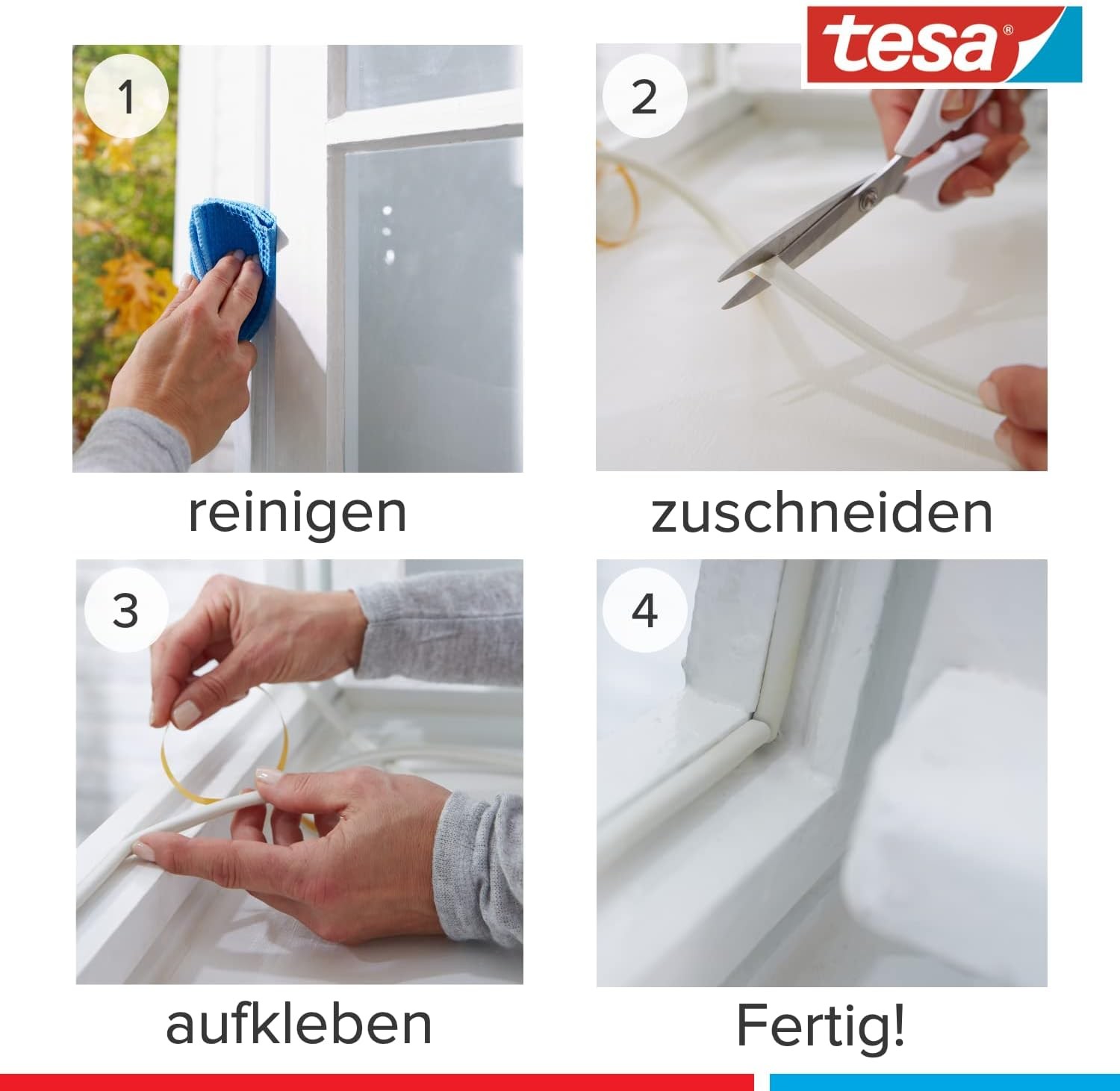 tesa®

1

reinigen

2

zuschneiden

3

aufkleben

4

Fertig!