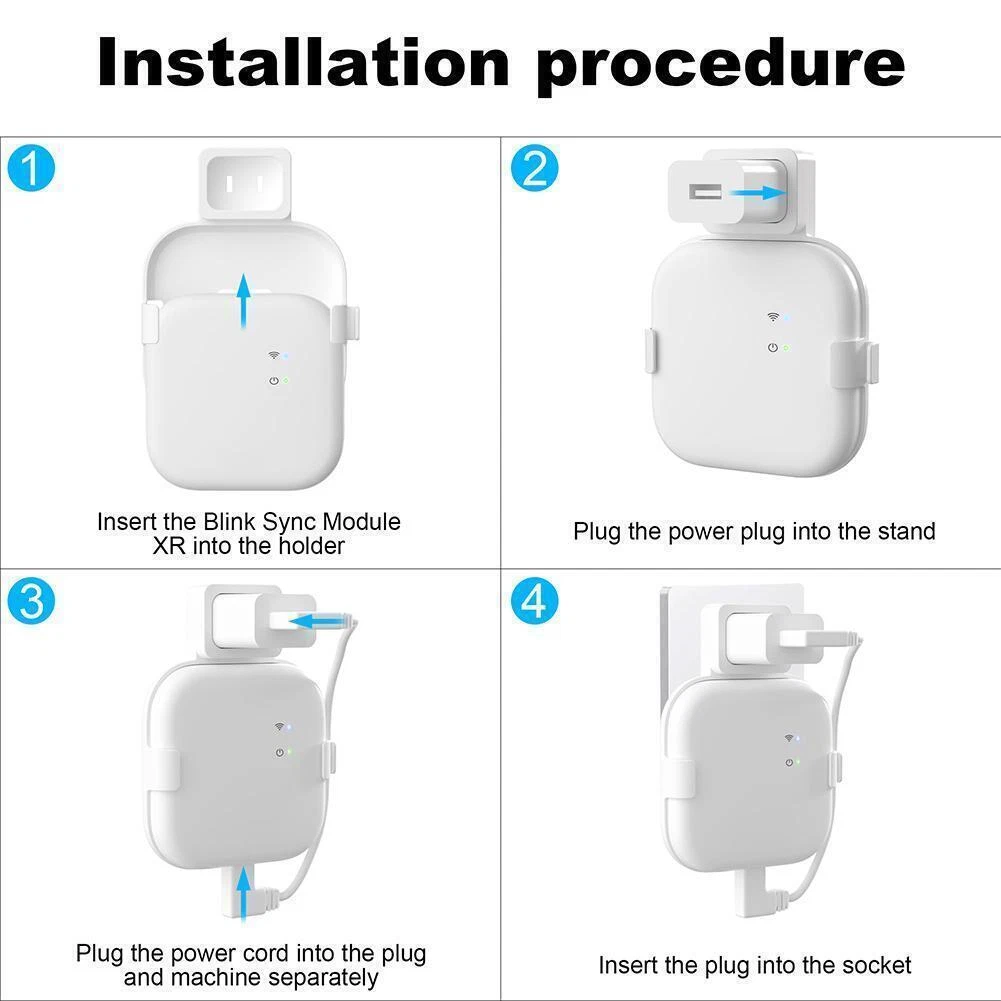 Installation procedure

1

Insert the Blink Sync Module XR into the holder

2

Plug the power plug into the stand

3

Plug the power cord into the plug and machine separately

4

Insert the plug into the socket