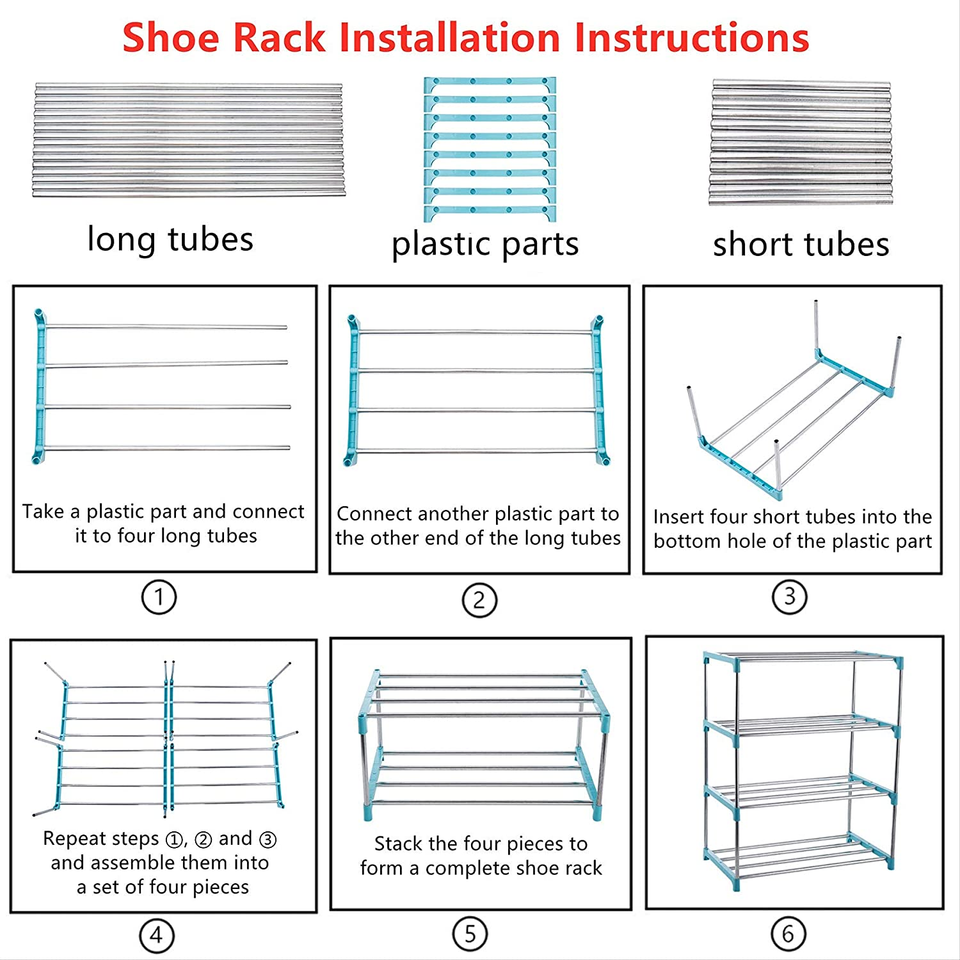 Shoe Rack Installation Instructions

long tubes

plastic parts

short tubes

Take a plastic part and connect it to four long tubes

①

Connect another plastic part to the other end of the long tubes

②

Insert four short tubes into the bottom hole of the plastic part

③

Repeat steps ①, ② and ③ and assemble them into a set of four pieces

④

Stack the four pieces to form a complete shoe rack

⑤

⑥