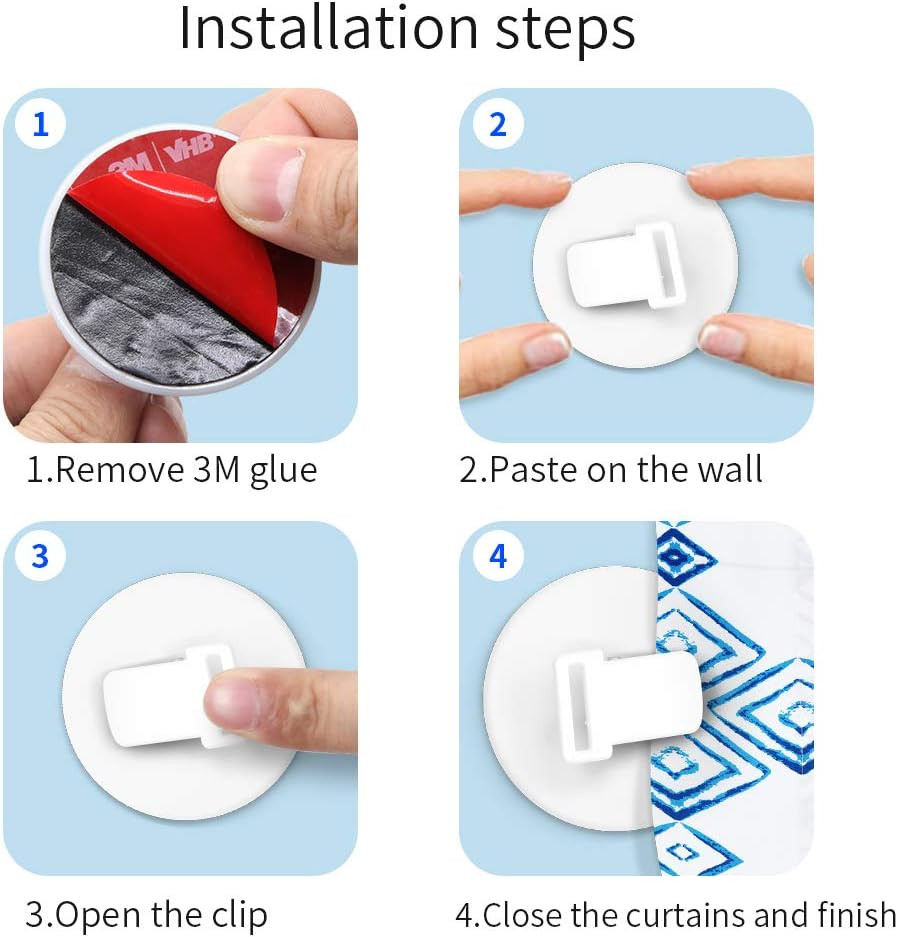 Installation steps

1

3M VHB

1.Remove 3M glue

2

2.Paste on the wall

3

3.Open the clip

4

4.Close the curtains and finish