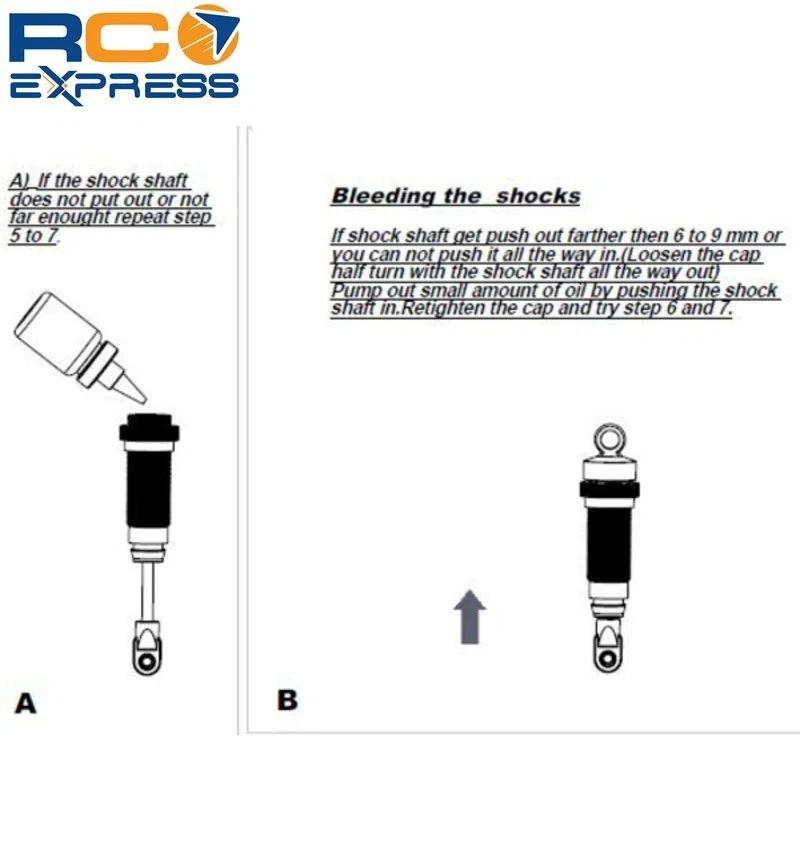 RC EXPRESS

A) If the shock shaft does not put out or not far enought repeat step 5 to 7.

A

Bleeding the shocks

If shock shaft get push out farther then 6 to 9 mm or you can not push it all the way in.(Loosen the cap half turn with the shock shaft all the way out) Pump out small amount of oil by pushing the shock shaft in.Retighten the cap and try step 6 and 7.

B