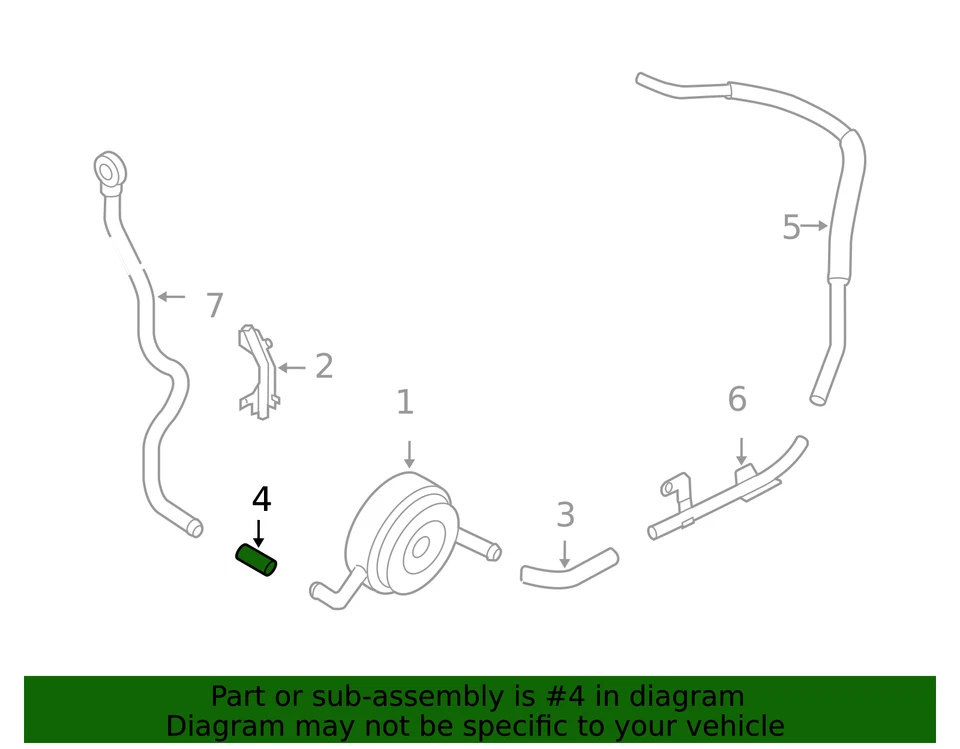 5
7
2
1
6
4
3

Part or sub-assembly is #4 in diagram
Diagram may not be specific to your vehicle