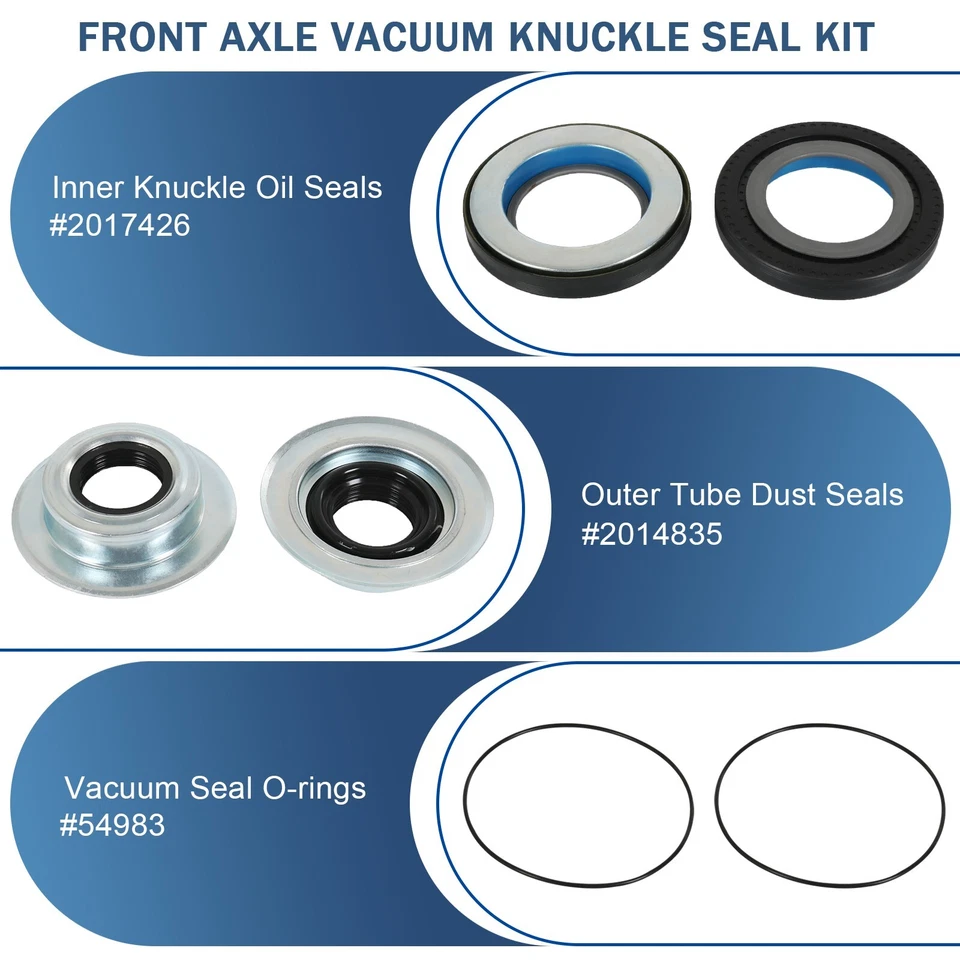 FRONT AXLE VACUUM KNUCKLE SEAL KIT

Inner Knuckle Oil Seals
#2017426

Outer Tube Dust Seals
#2014835

Vacuum Seal O-rings
#54983