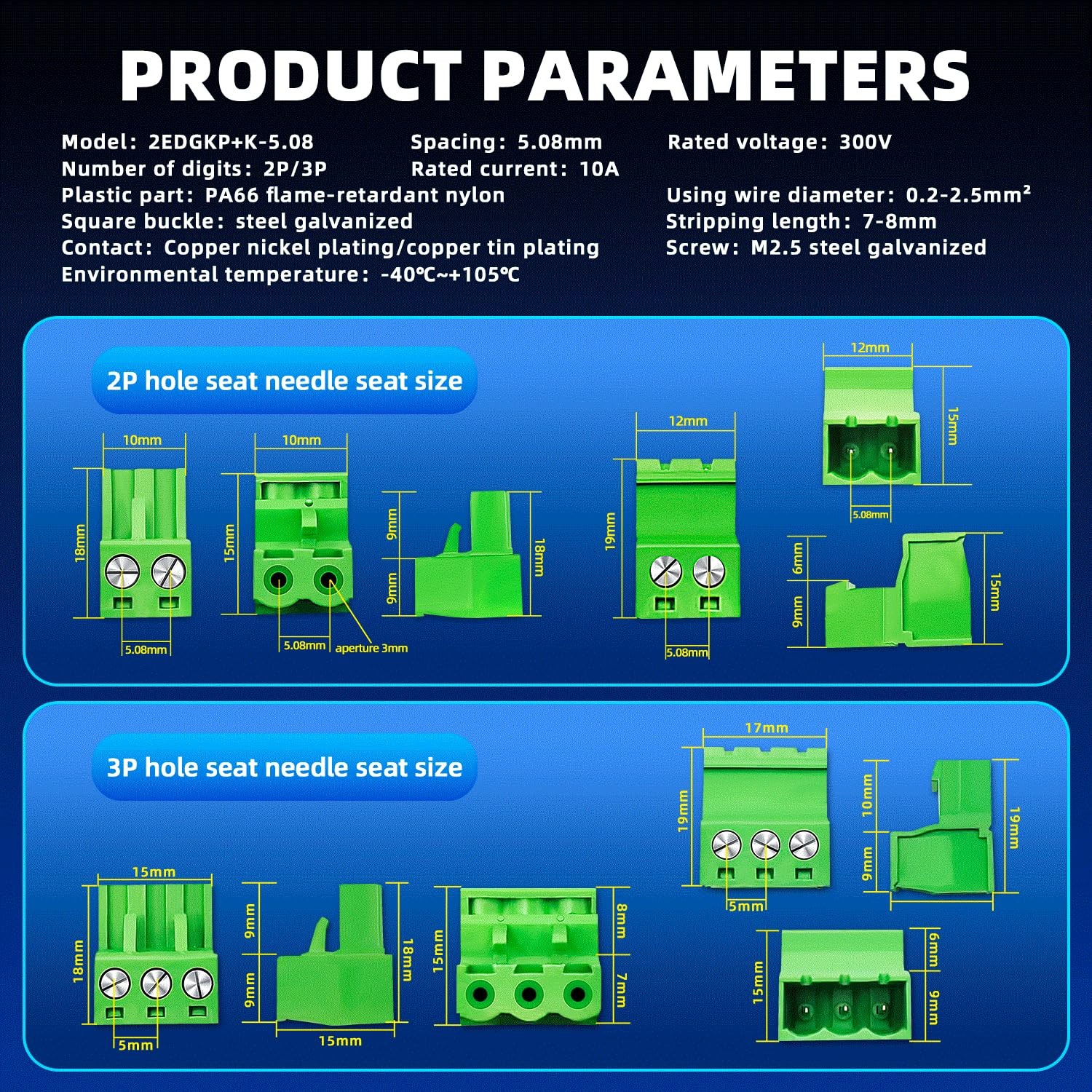 PRODUCT PARAMETERS

Model: 2EDGKP+K-5.08
Number of digits: 2P/3P
Plastic part: PA66 flame-retardant nylon
Square buckle: steel galvanized
Contact: Copper nickel plating/copper tin plating
Environmental temperature: -40℃~+105℃

Spacing: 5.08mm
Rated current: 10A

Rated voltage: 300V
Using wire diameter: 0.2-2.5mm²
Stripping length: 7-8mm
Screw: M2.5 steel galvanized

2P hole seat needle seat size

10mm
18mm
5.08mm
10mm
15mm
5.08mm
aperture 3mm
9mm
9mm
18mm
12mm
19mm
5.08mm
12mm
15mm
5.08mm
6mm
9mm
15mm

3P hole seat needle seat size

15mm
18mm
5mm
9mm
9mm
18mm
15mm
15mm
8mm
7mm
17mm
19mm
5mm
10mm
9mm
19mm
15mm
6mm
9mm