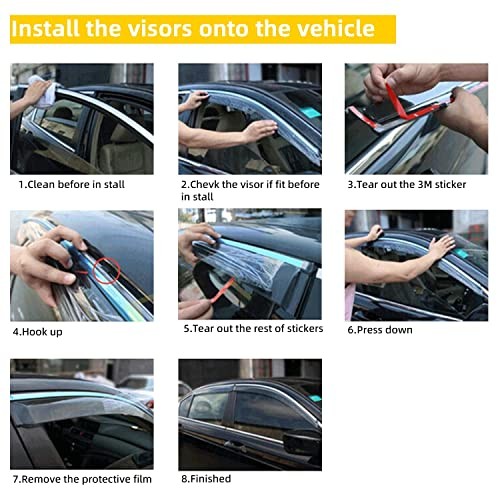 Install the visors onto the vehicle

1.Clean before in stall

2.Chevk the visor if fit before in stall

3.Tear out the 3M sticker

4.Hook up

5.Tear out the rest of stickers

6.Press down

7.Remove the protective film

8.Finished