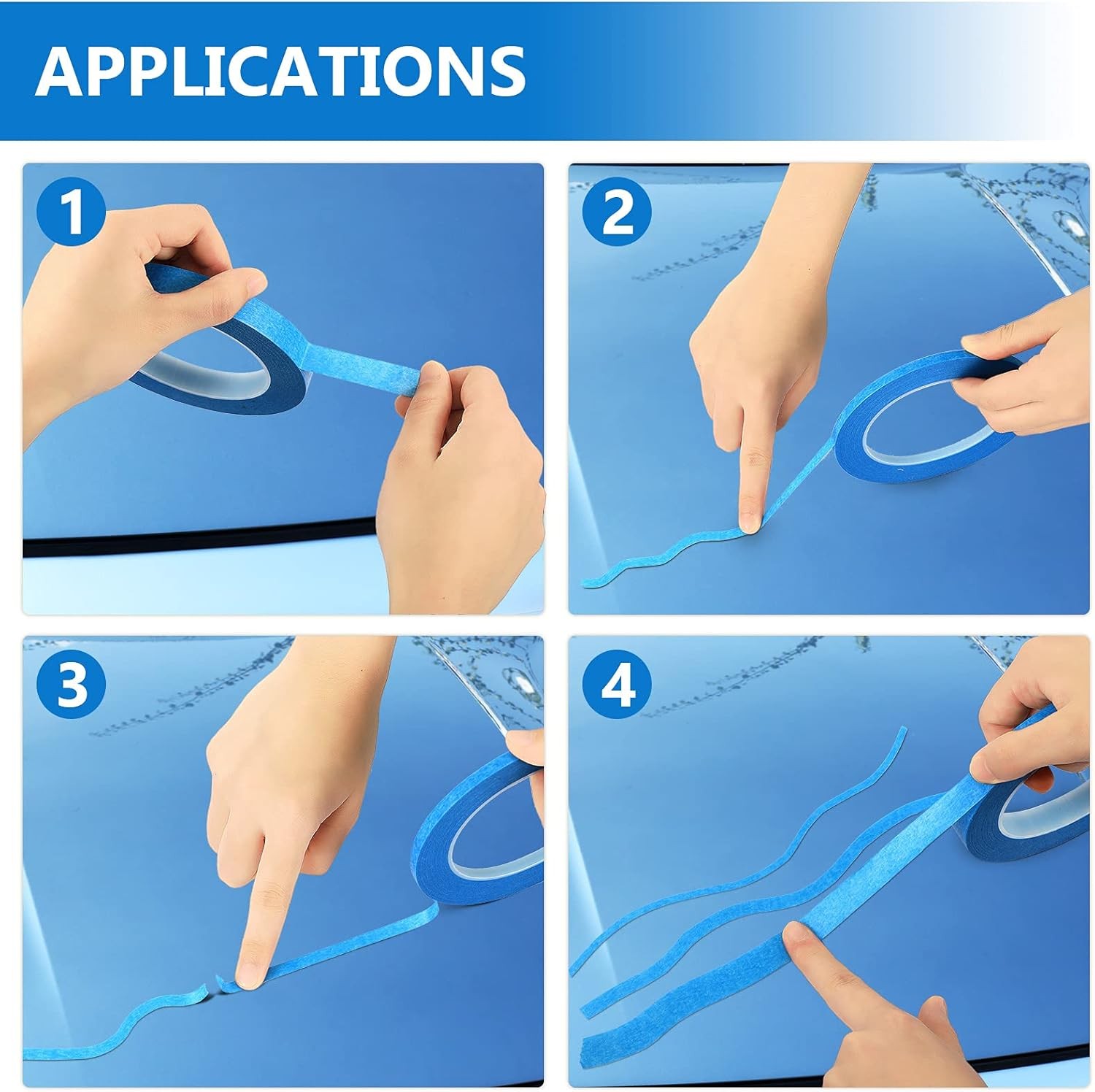 APPLICATIONS

1

2

3

4