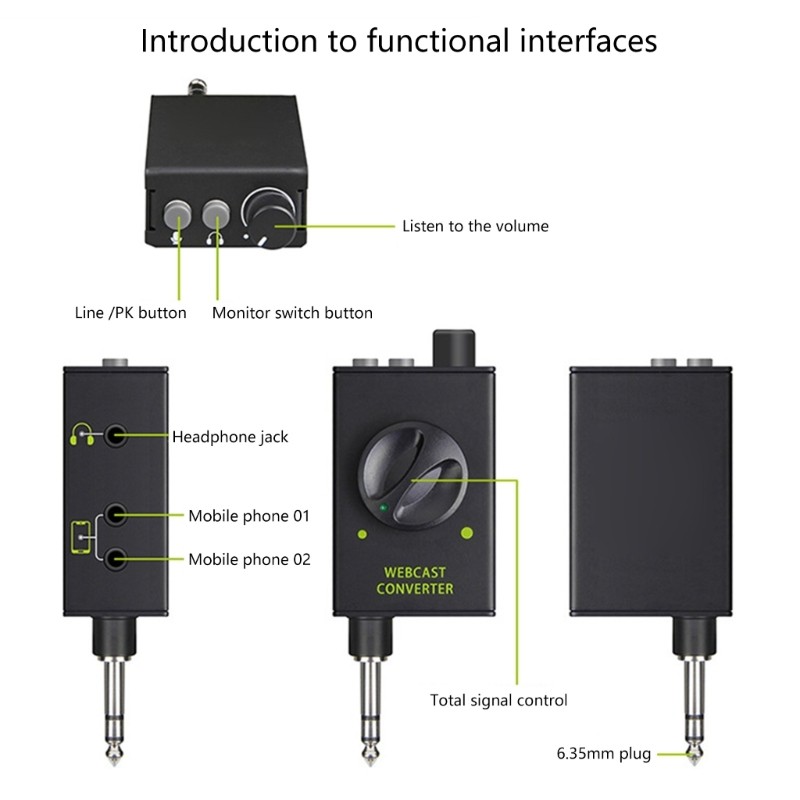 Introduction to functional interfaces

Listen to the volume

Line /PK button

Monitor switch button

Headphone jack

Mobile phone 01

Mobile phone 02

WEBCAST CONVERTER

Total signal control

6.35mm plug