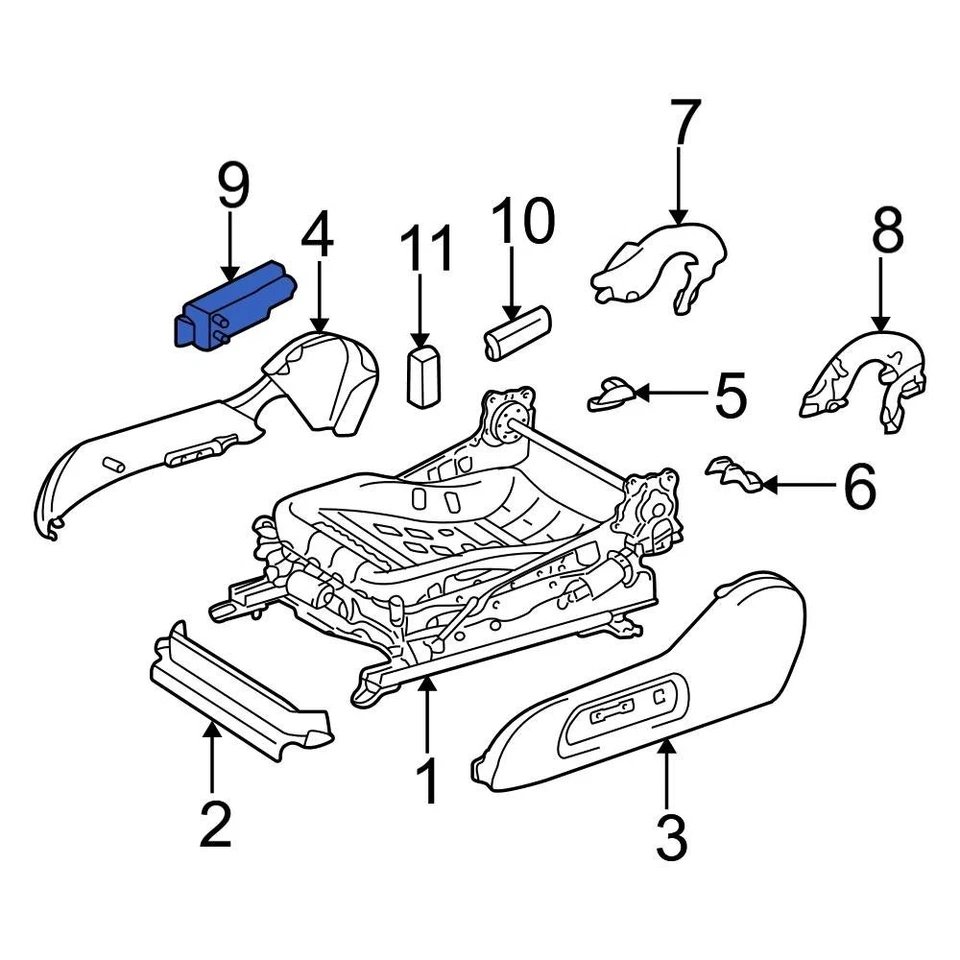 7
9
4
11
10
8
5
6
2
1
3