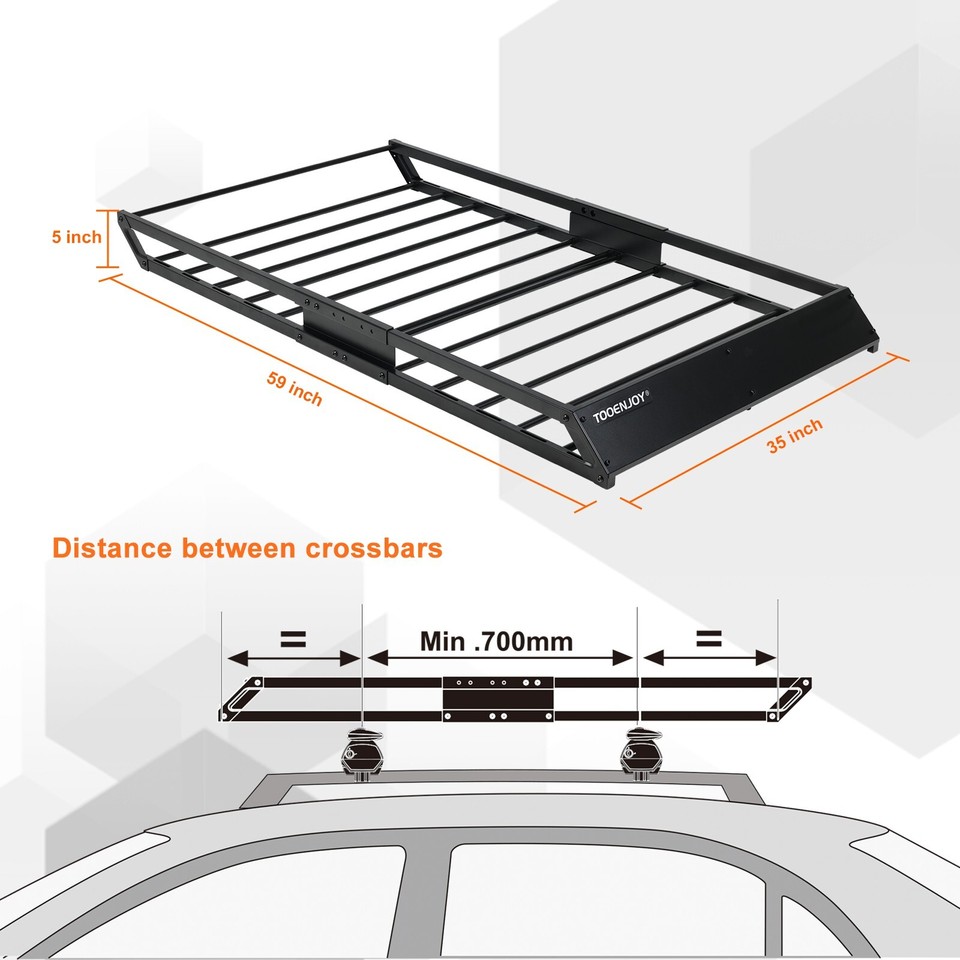 5 inch

59 inch

TOOENJOY®

35 inch

Distance between crossbars

=

Min .700mm

=