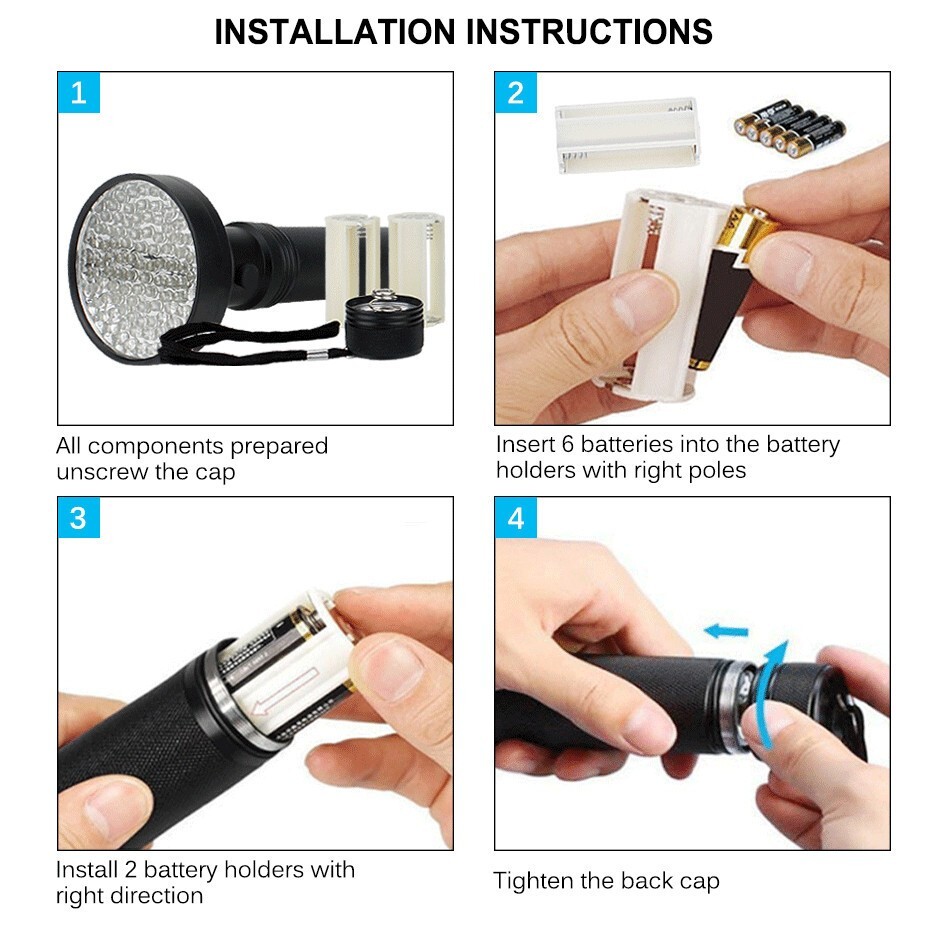 INSTALLATION INSTRUCTIONS

1

All components prepared unscrew the cap

2

Insert 6 batteries into the battery holders with right poles

3

Install 2 battery holders with right direction

4

Tighten the back cap