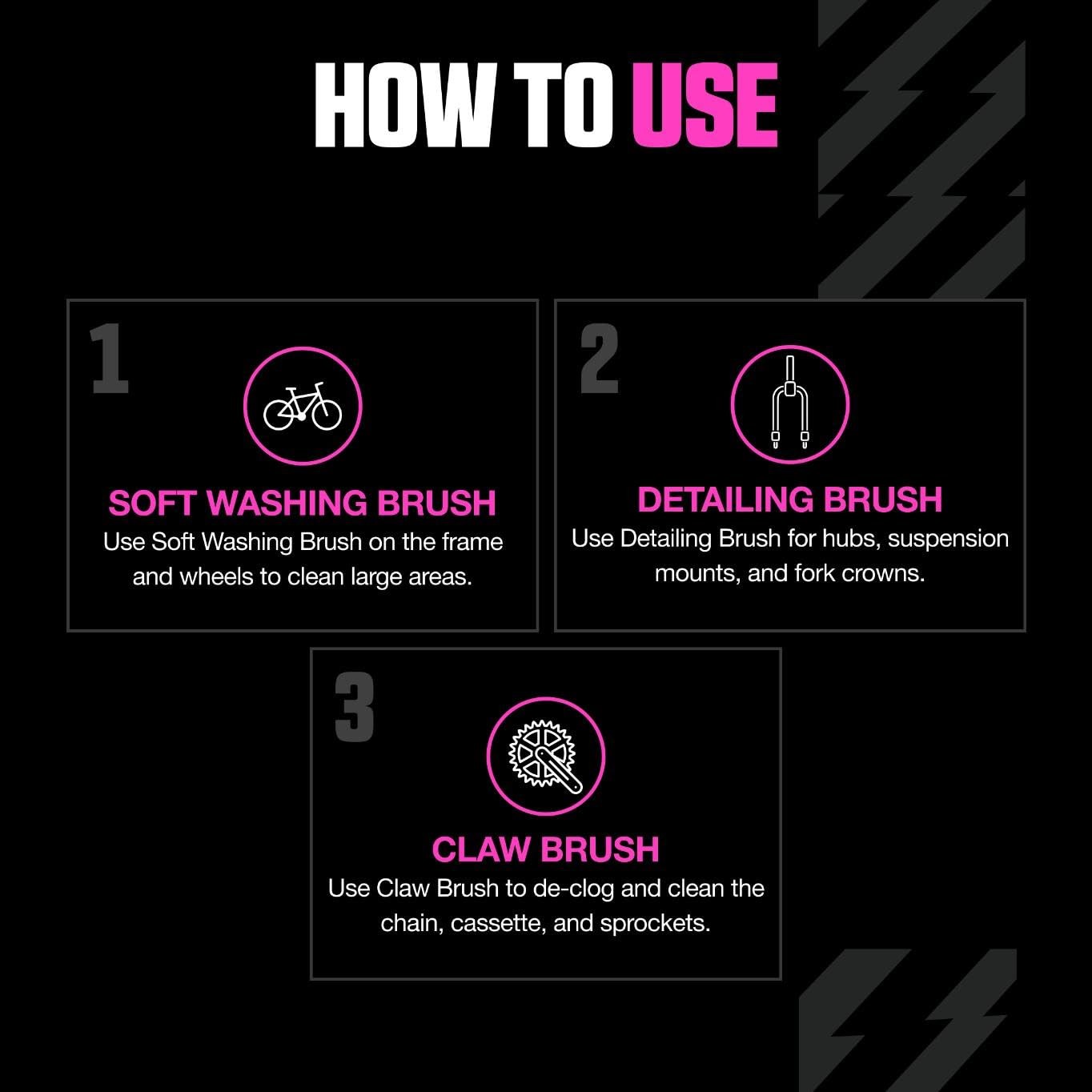 HOW TO USE

1

SOFT WASHING BRUSH
Use Soft Washing Brush on the frame and wheels to clean large areas.

2

DETAILING BRUSH
Use Detailing Brush for hubs, suspension mounts, and fork crowns.

3

CLAW BRUSH
Use Claw Brush to de-clog and clean the chain, cassette, and sprockets.