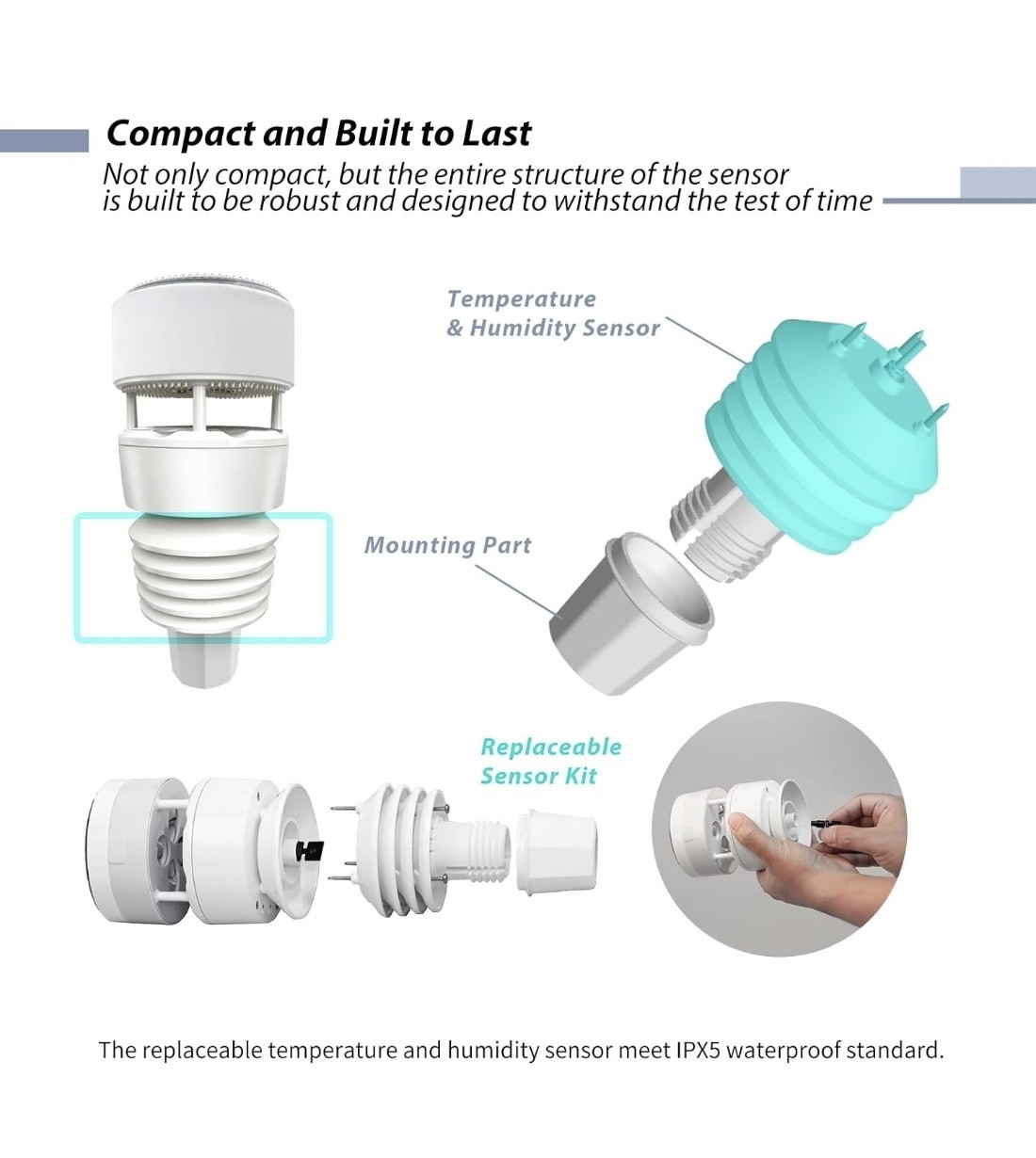 Compact and Built to Last

Not only compact, but the entire structure of the sensor is built to be robust and designed to withstand the test of time

Temperature & Humidity Sensor

Mounting Part

Replaceable Sensor Kit

The replaceable temperature and humidity sensor meet IPX5 waterproof standard.