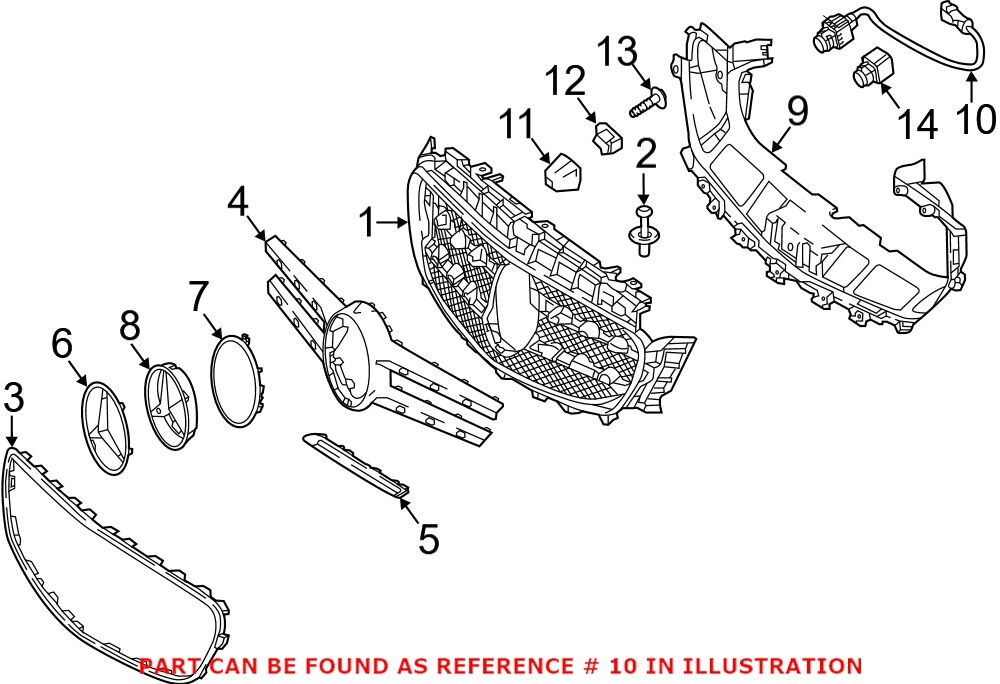 13
12
11
2
9
14
10
4
1
7
8
6
3
5
PART CAN BE FOUND AS REFERENCE # 10 IN ILLUSTRATION