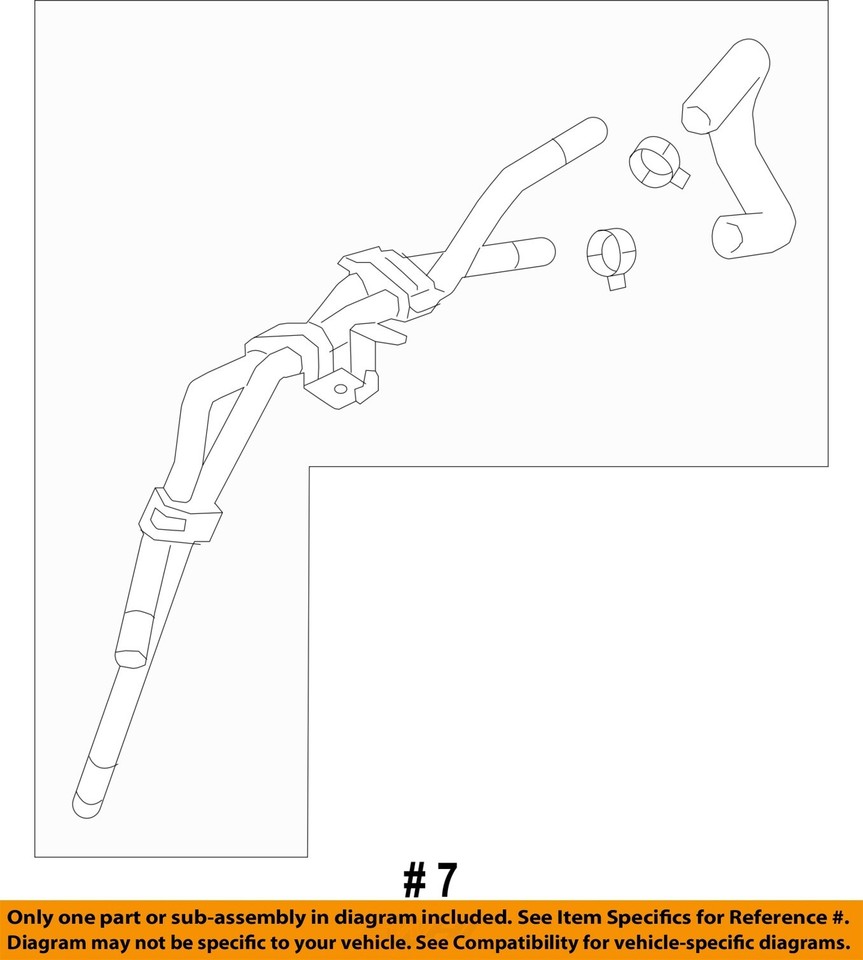 # 7

Only one part or sub-assembly in diagram included. See Item Specifics for Reference #.
Diagram may not be specific to your vehicle. See Compatibility for vehicle-specific diagrams.