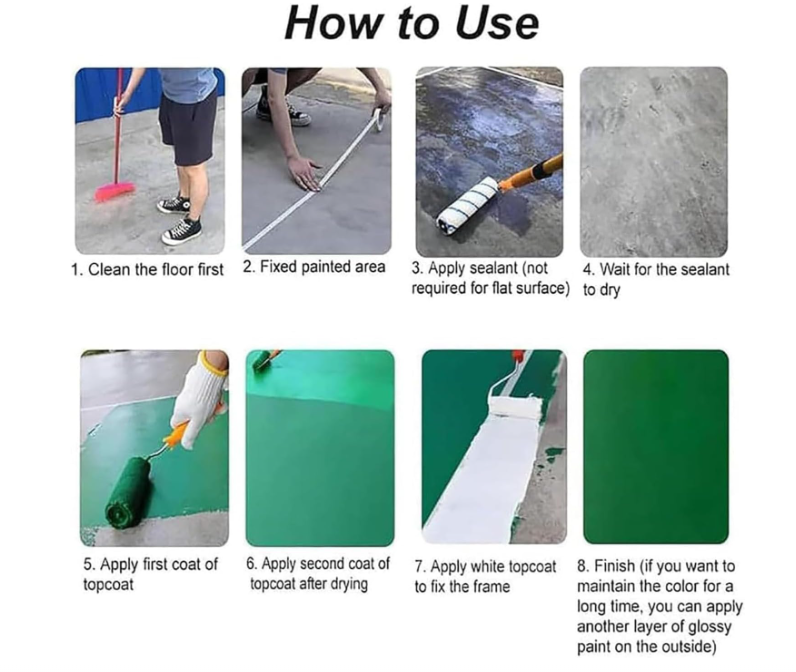 How to Use

1. Clean the floor first

2. Fixed painted area

3. Apply sealant (not required for flat surface)

4. Wait for the sealant to dry

5. Apply first coat of topcoat

6. Apply second coat of topcoat after drying

7. Apply white topcoat to fix the frame

8. Finish (if you want to maintain the color for a long time, you can apply another layer of glossy paint on the outside)