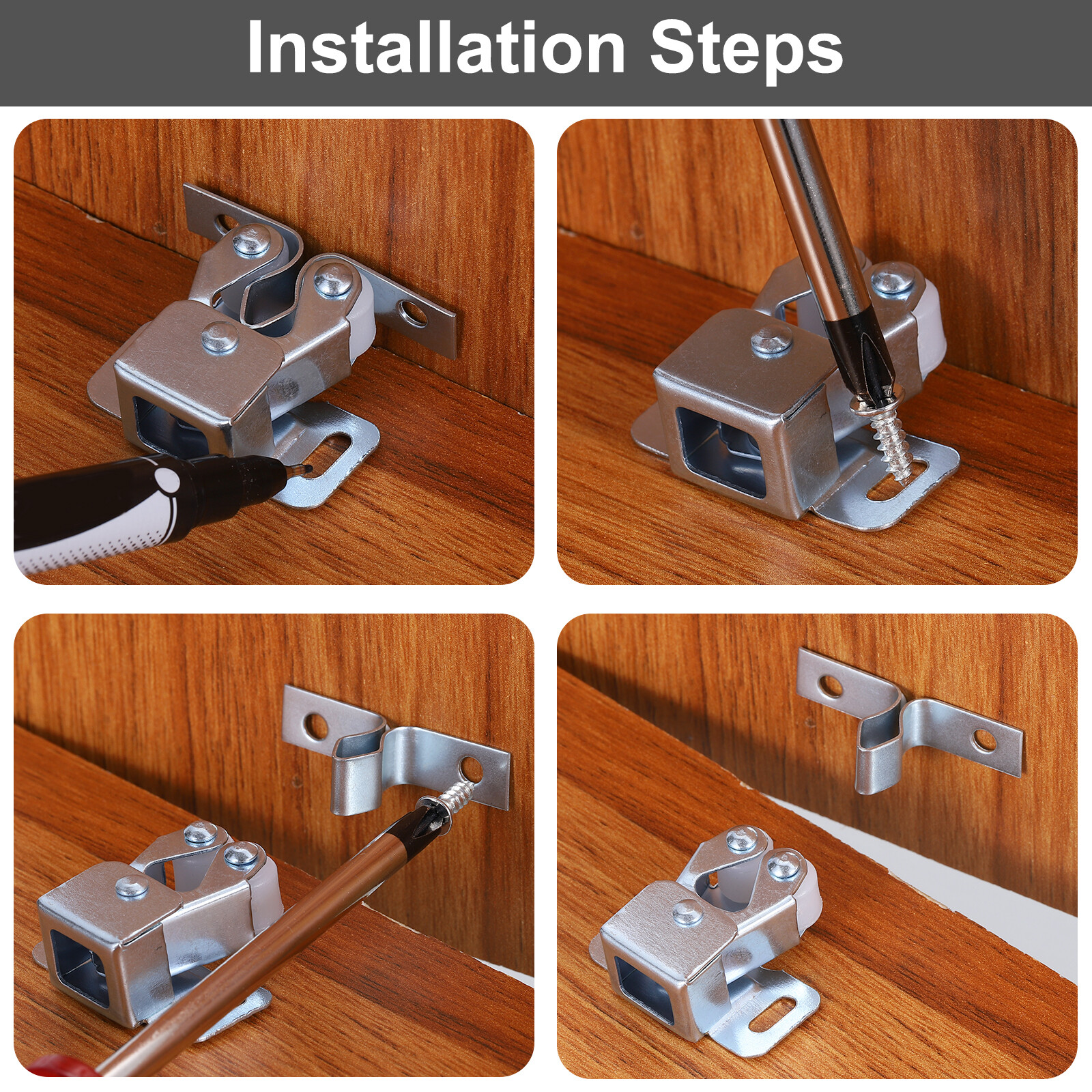 Installation Steps