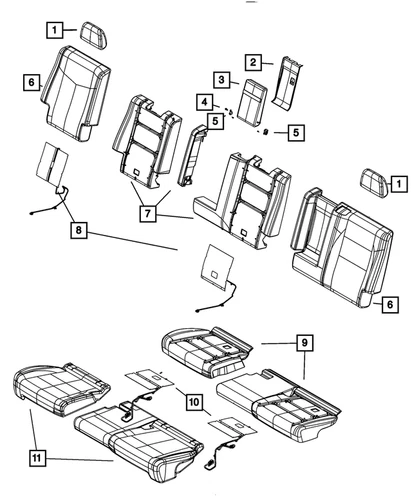 1
6
2
3
4
5
5
1
7
8
6
9
10
11