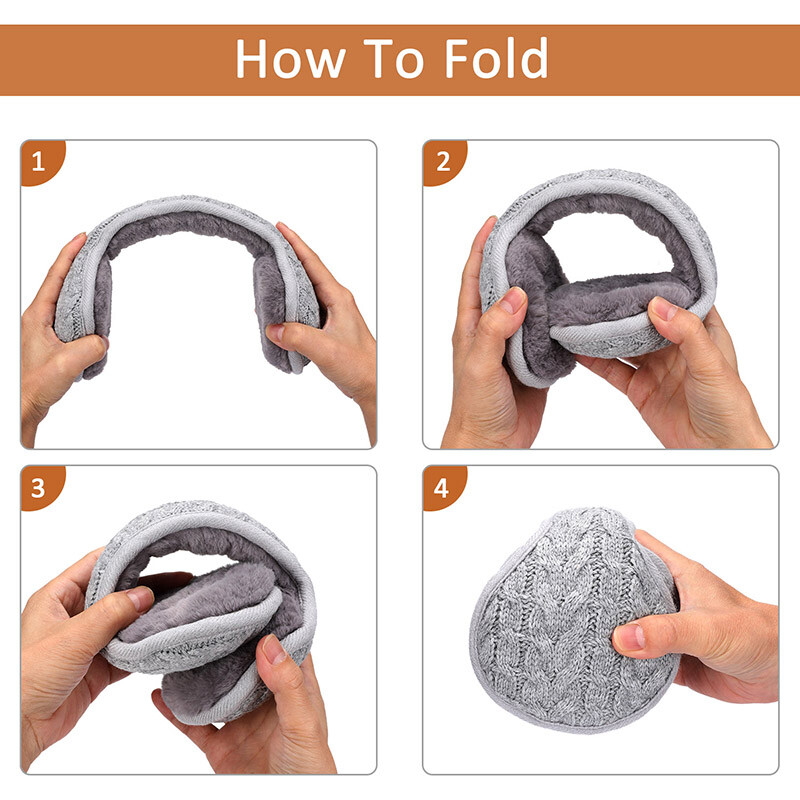 How To Fold

1

2

3

4