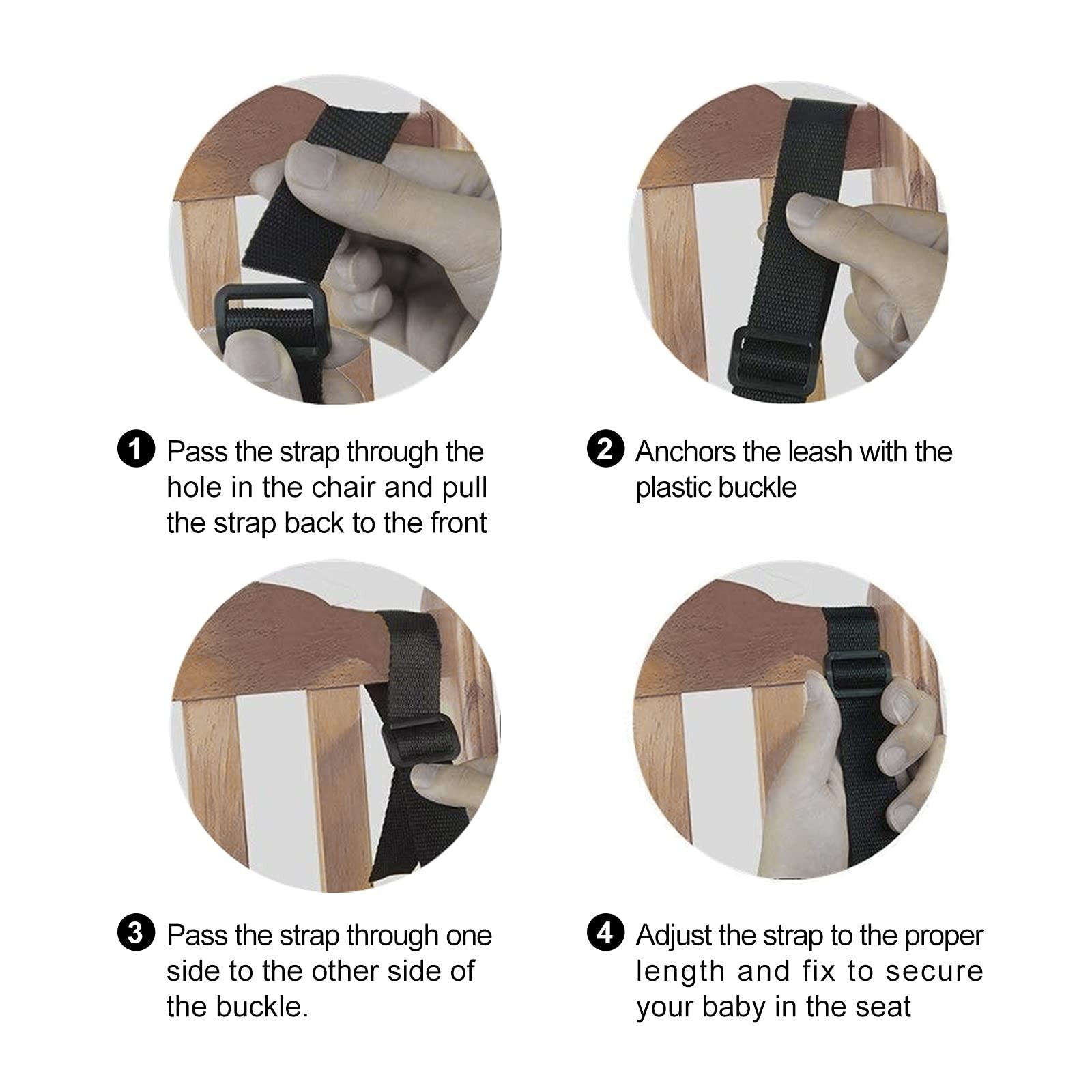 1 Pass the strap through the hole in the chair and pull the strap back to the front

2 Anchors the leash with the plastic buckle

3 Pass the strap through one side to the other side of the buckle.

4 Adjust the strap to the proper length and fix to secure your baby in the seat