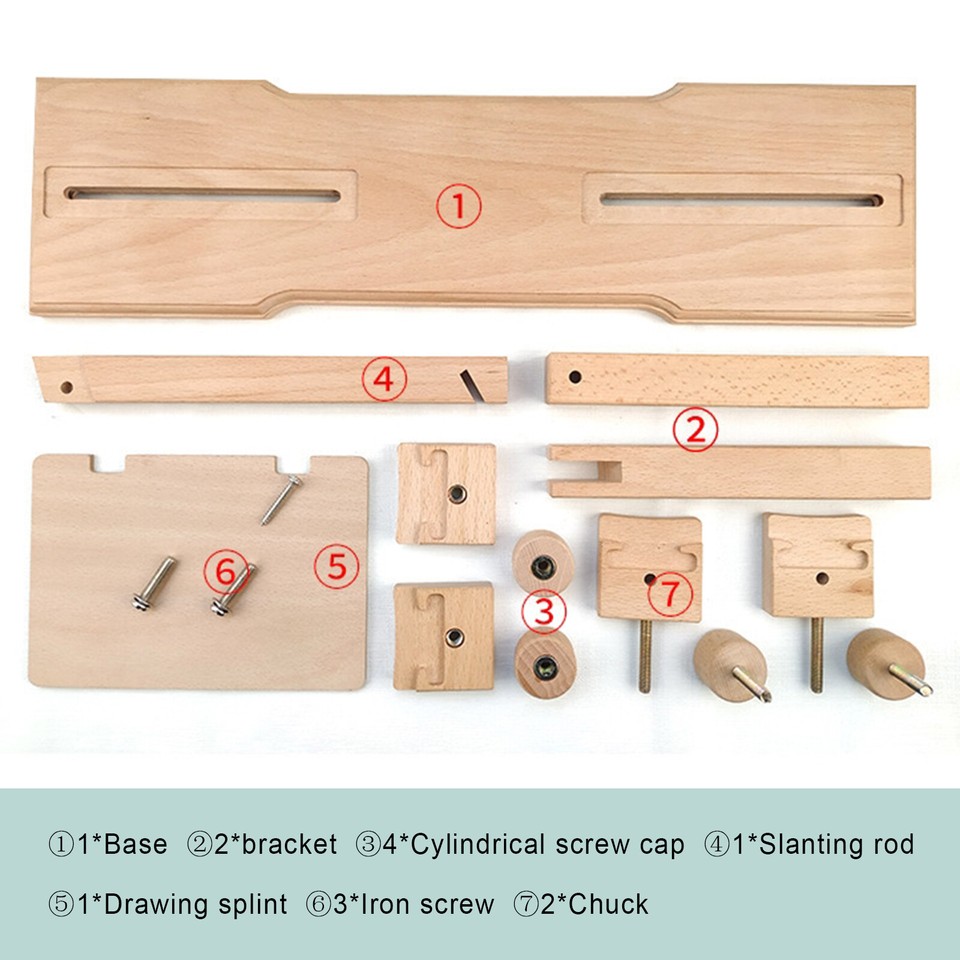 ①
④
②
⑥
⑤
③
⑦

①1*Base ②2*bracket ③4*Cylindrical screw cap ④1*Slanting rod
⑤1*Drawing splint ⑥3*Iron screw ⑦2*Chuck