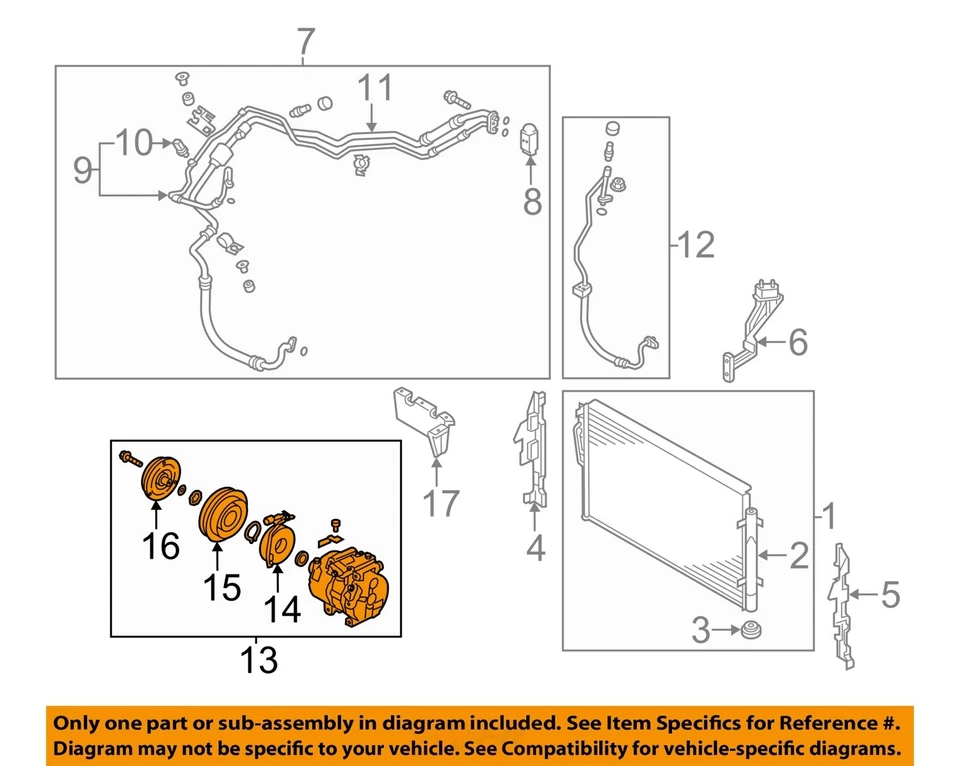 7
11
10
9
8
12
6
17
4
1
2
5
3
16
15
14
13

Only one part or sub-assembly in diagram included. See Item Specifics for Reference #.
Diagram may not be specific to your vehicle. See Compatibility for vehicle-specific diagrams.