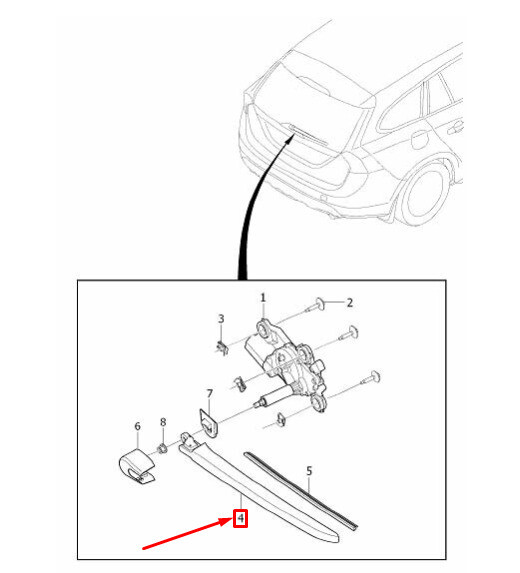 1
2
3
7
6
8
5
4