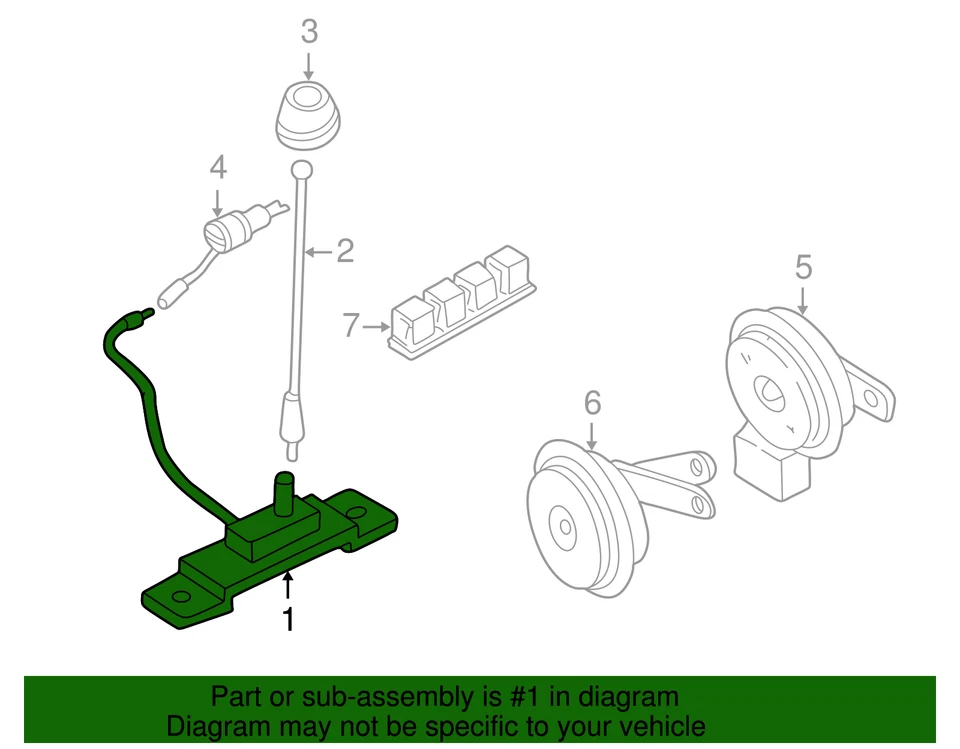 3
4
2
7
5
6
1

Part or sub-assembly is #1 in diagram
Diagram may not be specific to your vehicle