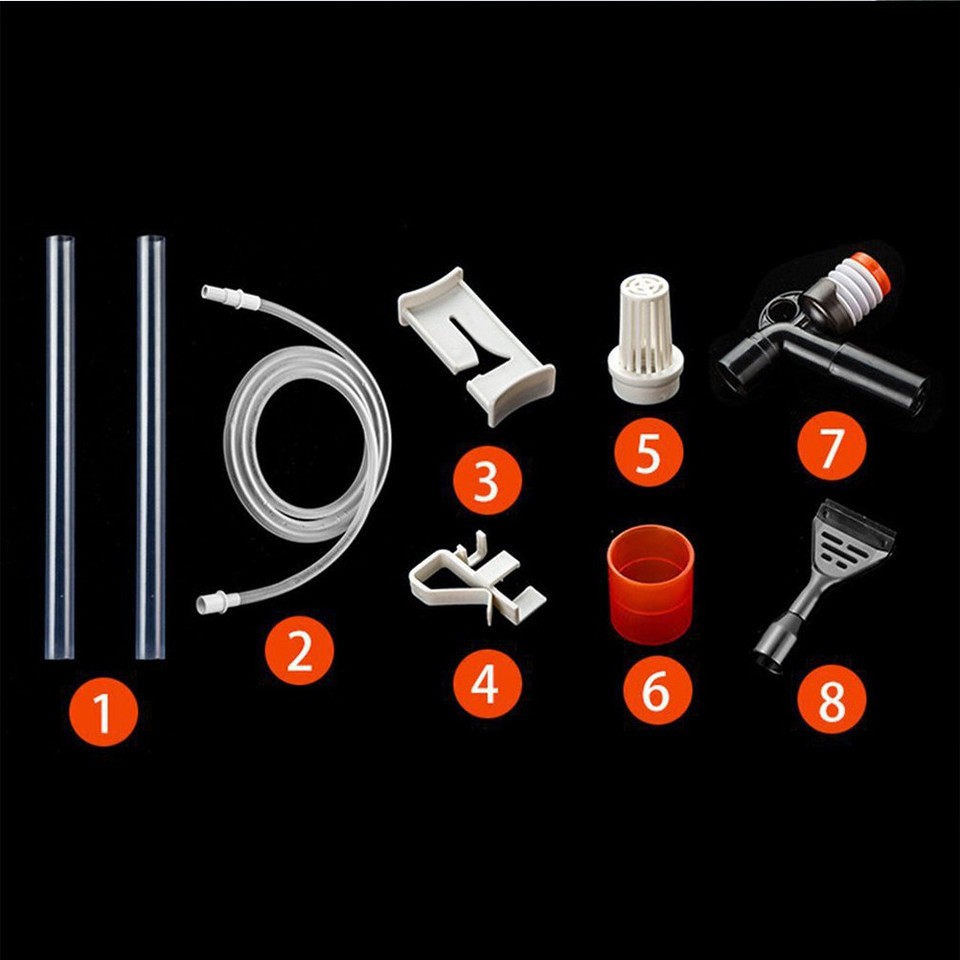 1
2
3
4
5
6
7
8