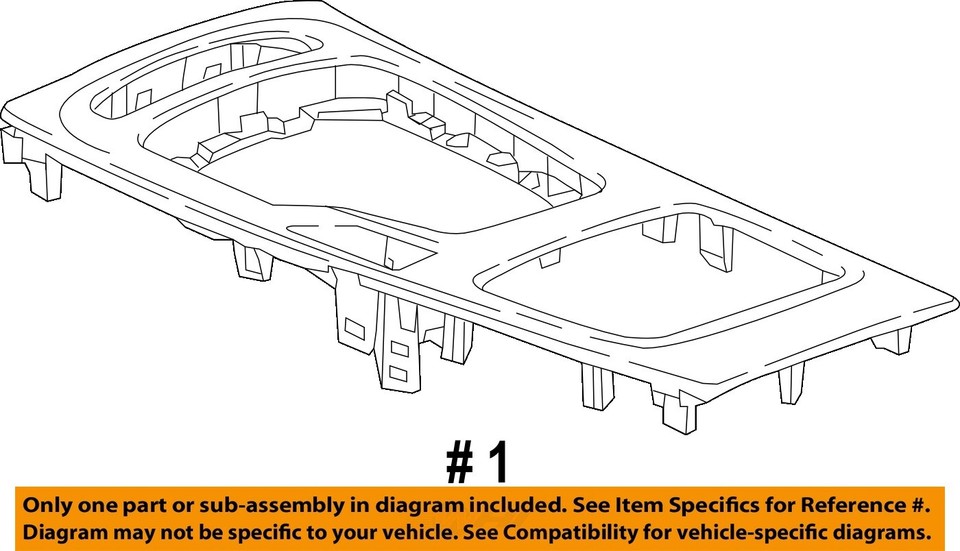 # 1

Only one part or sub-assembly in diagram included. See Item Specifics for Reference #. Diagram may not be specific to your vehicle. See Compatibility for vehicle-specific diagrams.