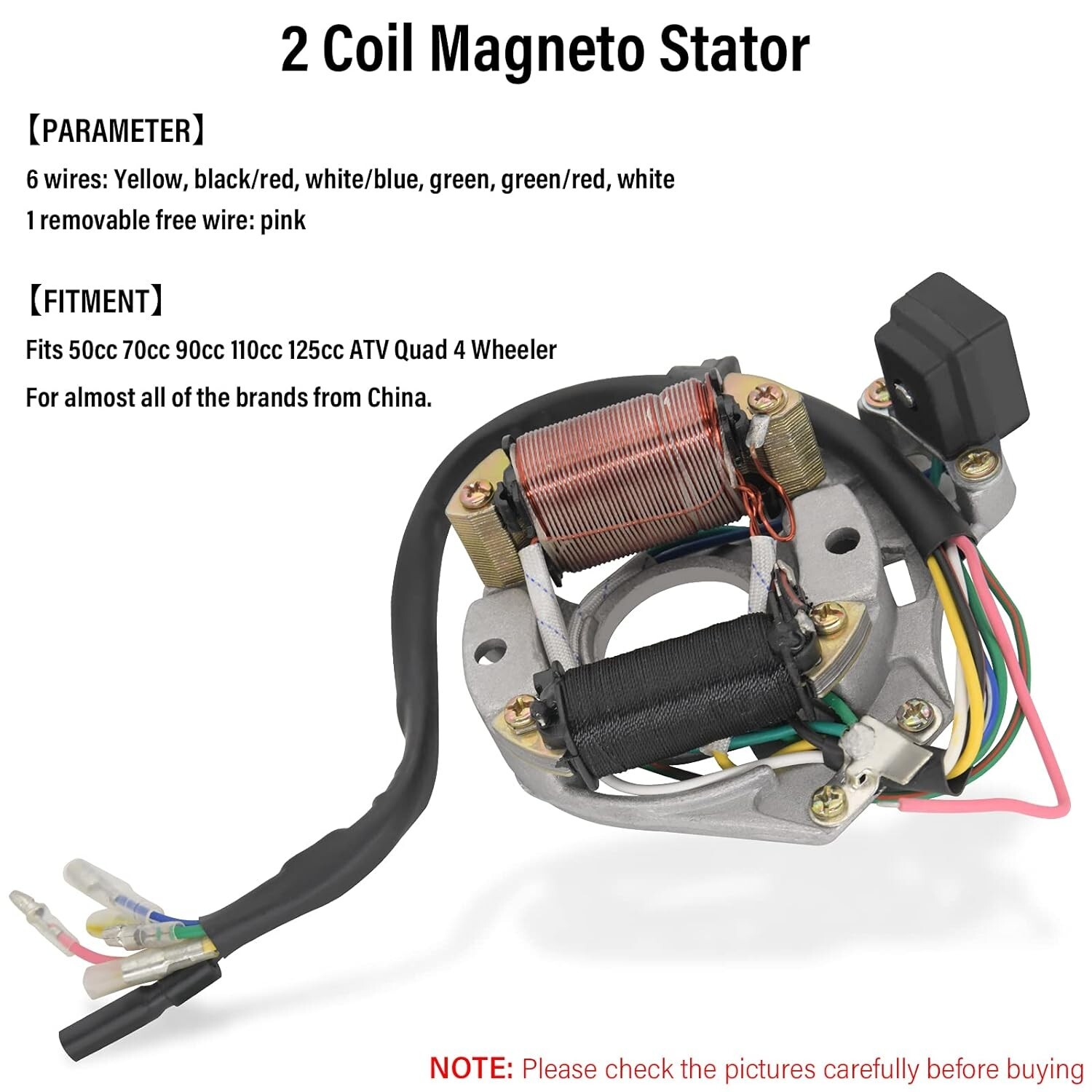 2 Coil Magneto Stator

【PARAMETER】

6 wires: Yellow, black/red, white/blue, green, green/red, white

1 removable free wire: pink

【FITMENT】

Fits 50cc 70cc 90cc 110cc 125cc ATV Quad 4 Wheeler

For almost all of the brands from China.

NOTE: Please check the pictures carefully before buying